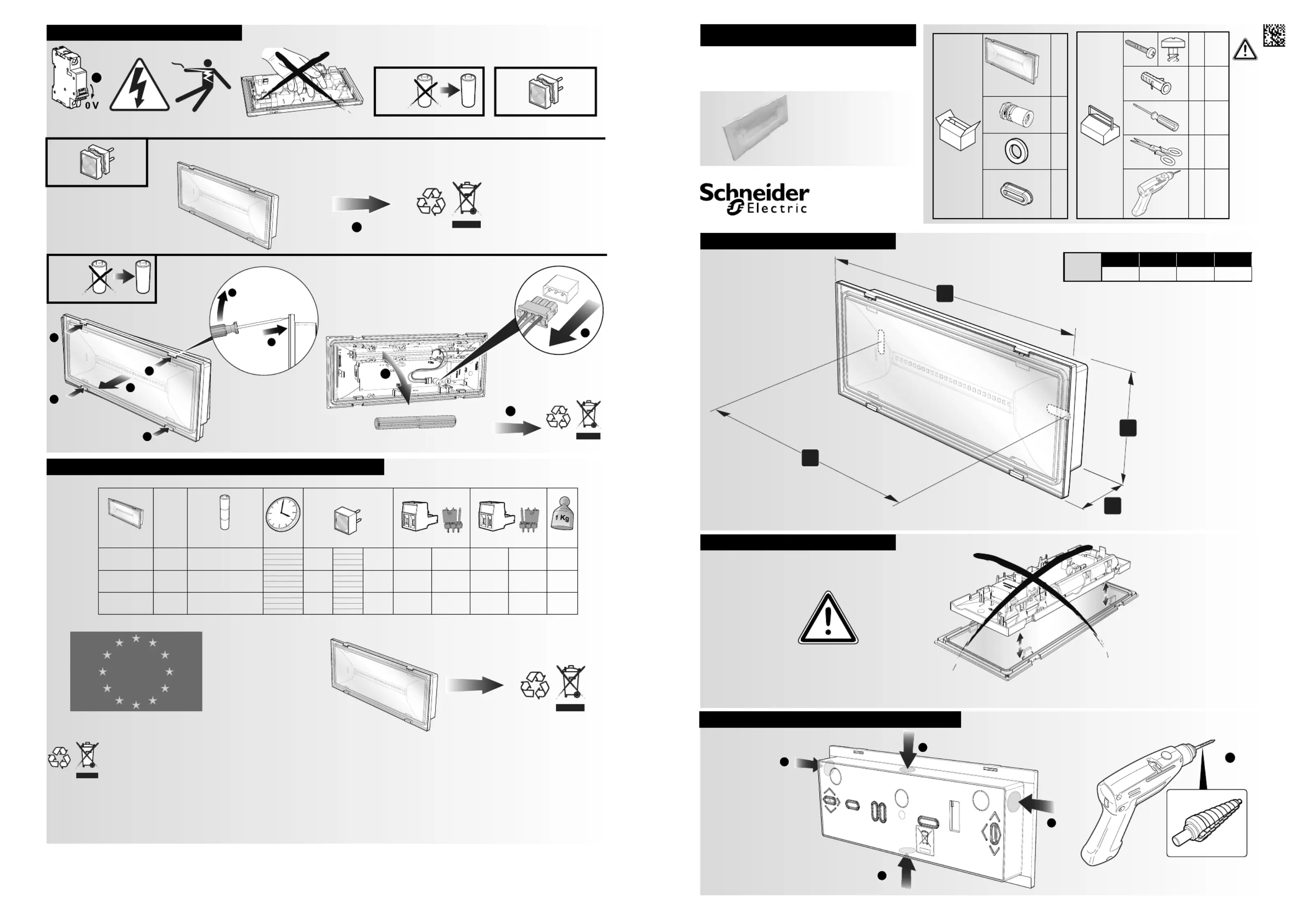 0 V

1 Kg

Schneider Electric