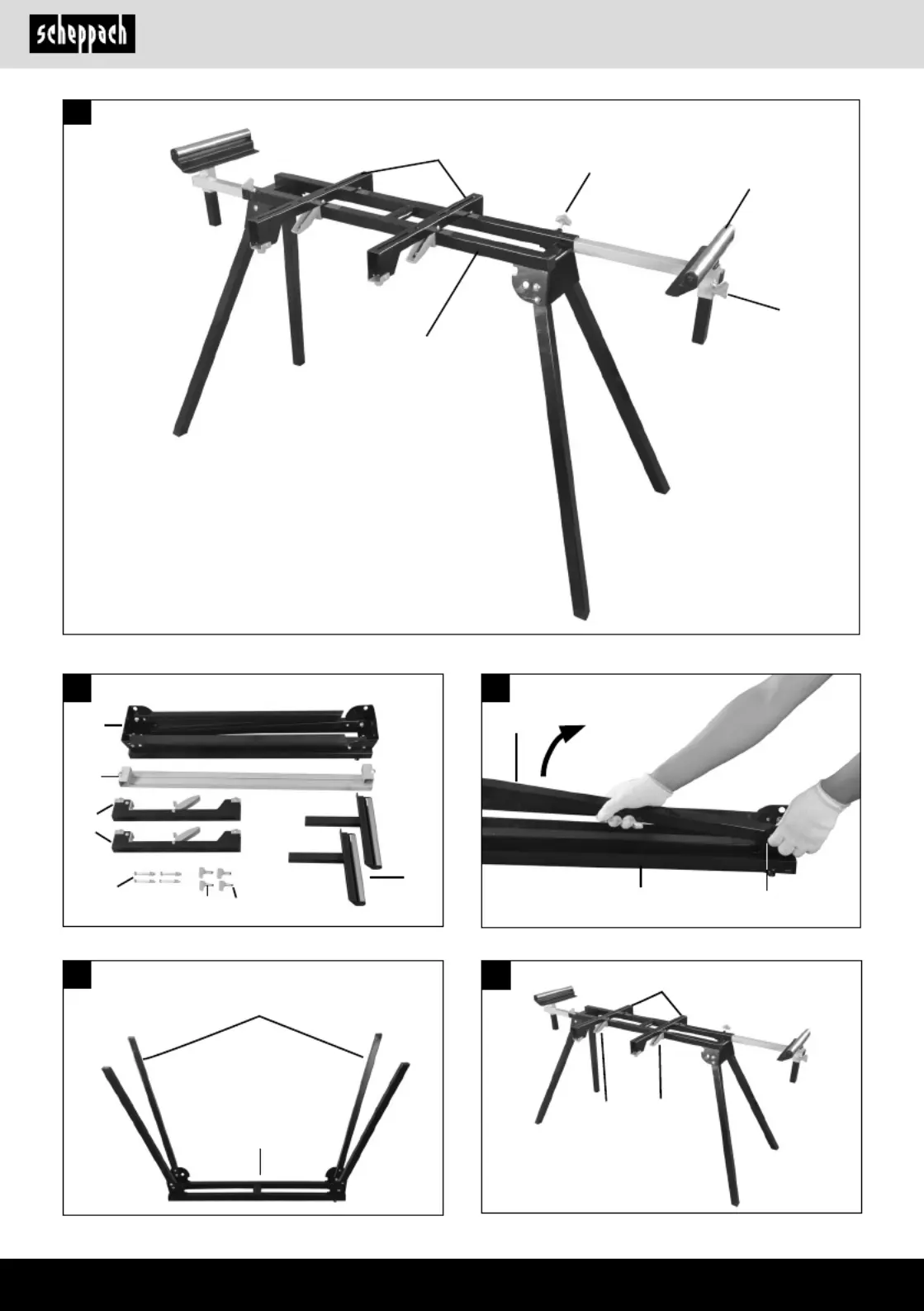 scheppach