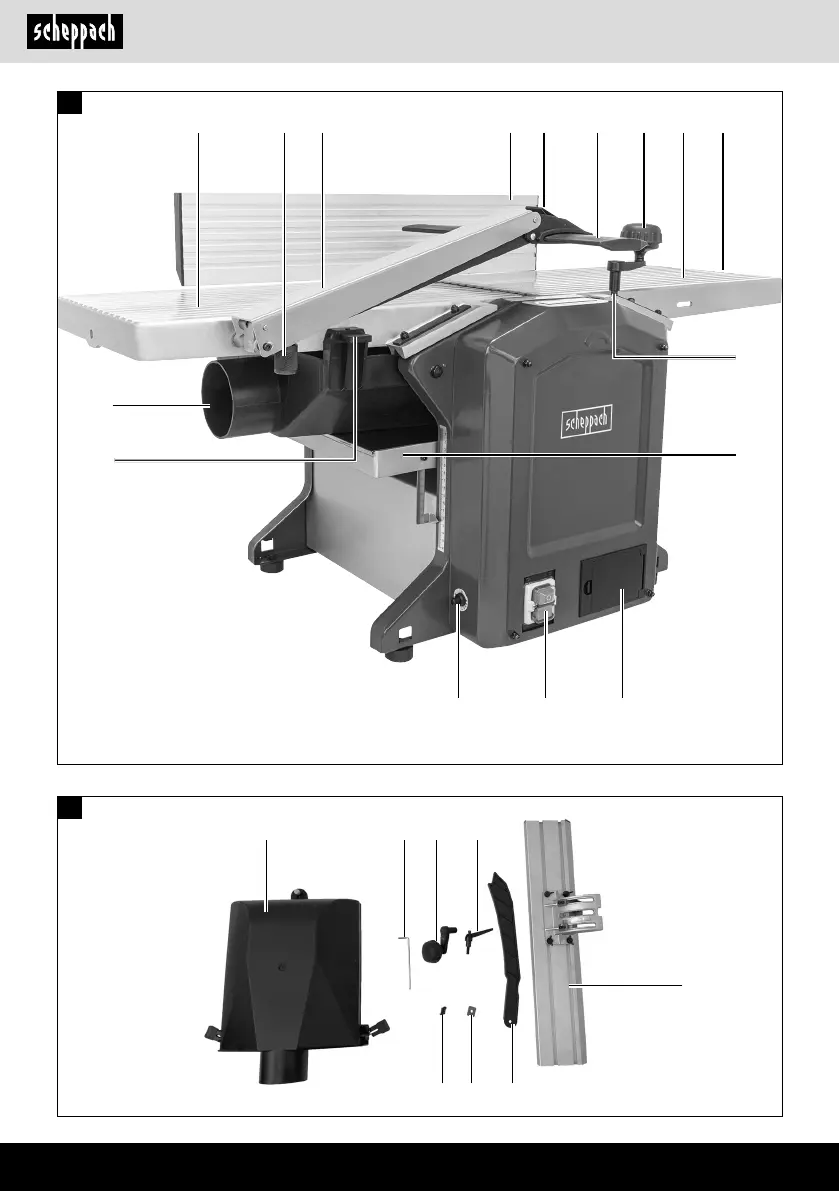 scheppach

scheppach