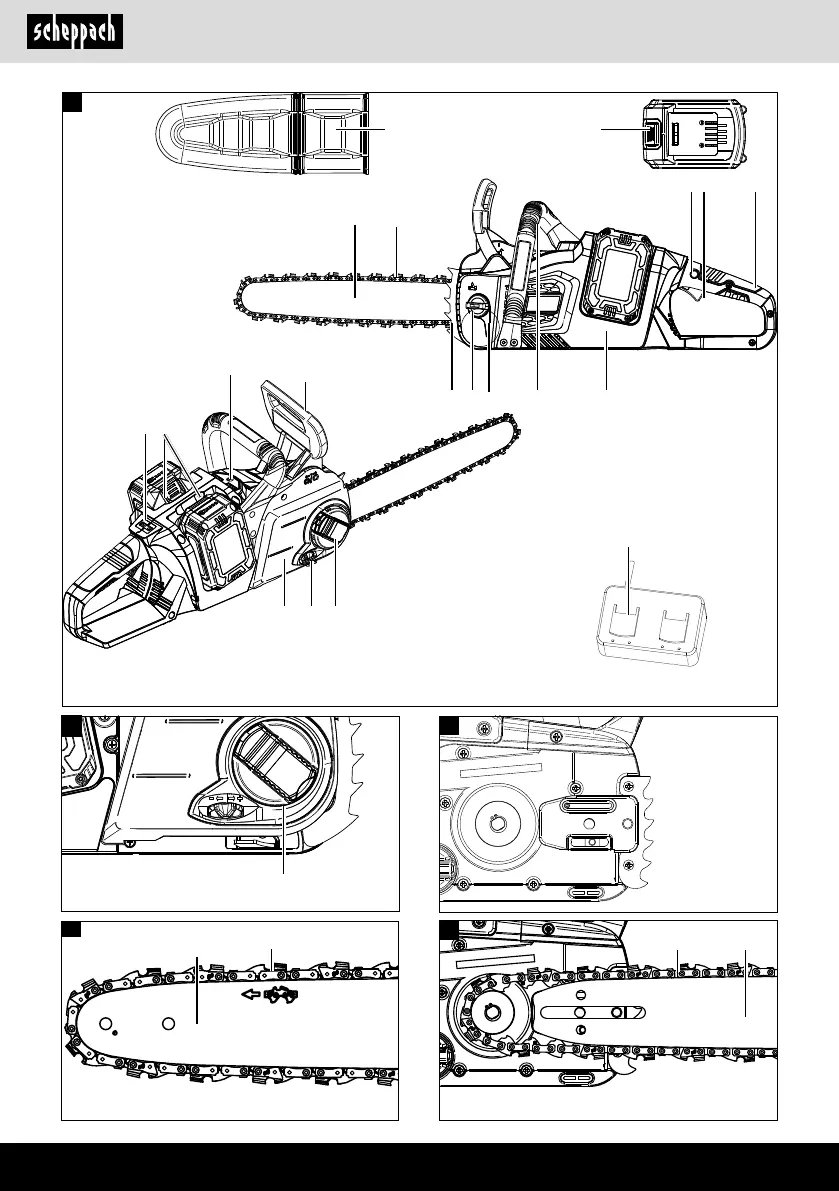 scheppach