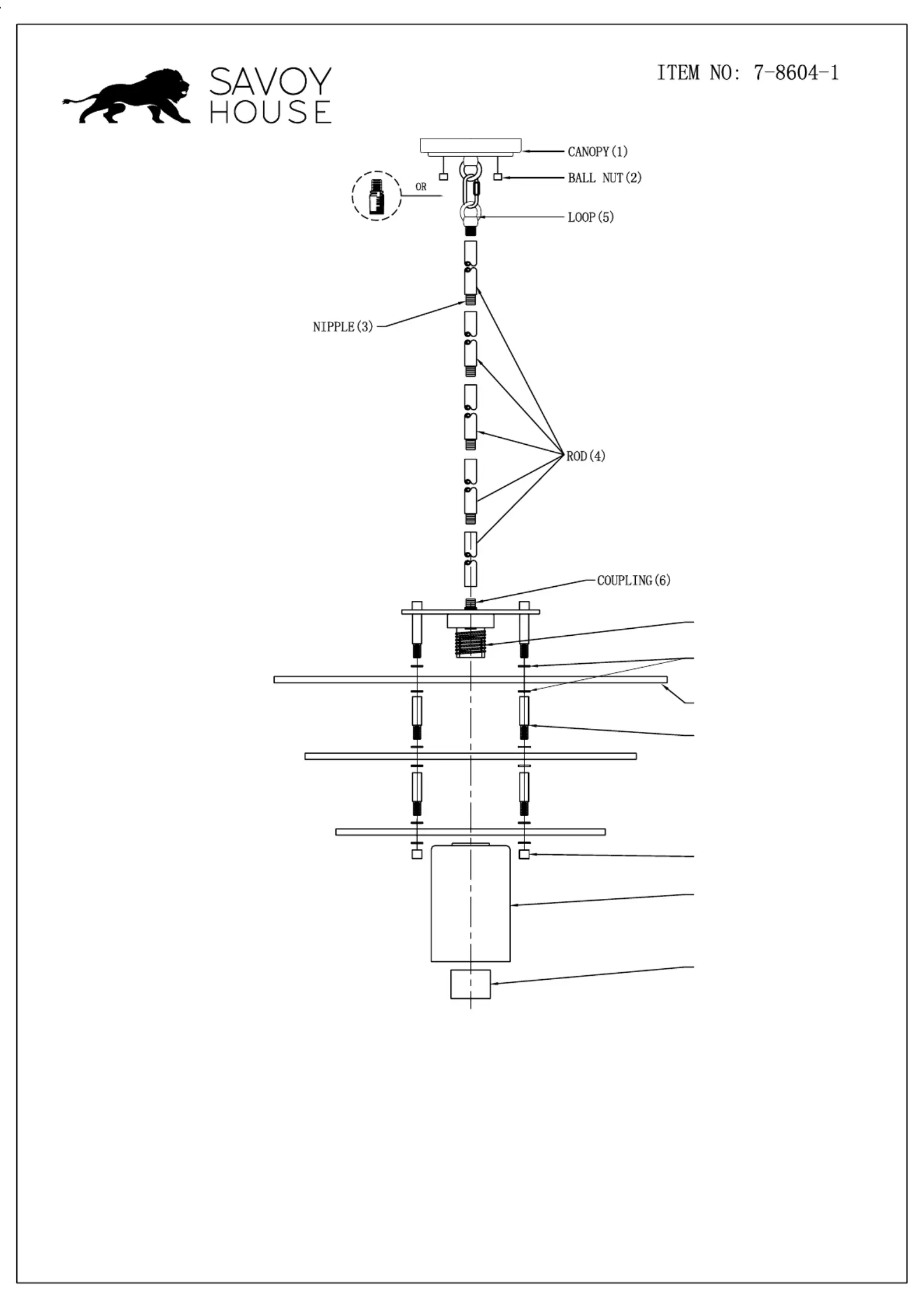 SAVOY HOUSE

ITEM NO: 7-8604-1

CANOPY(1)

BALL NUT(2)

OR

LOOP(5)

NIPPLE(3)

ROD(4)

COUPLING(6)