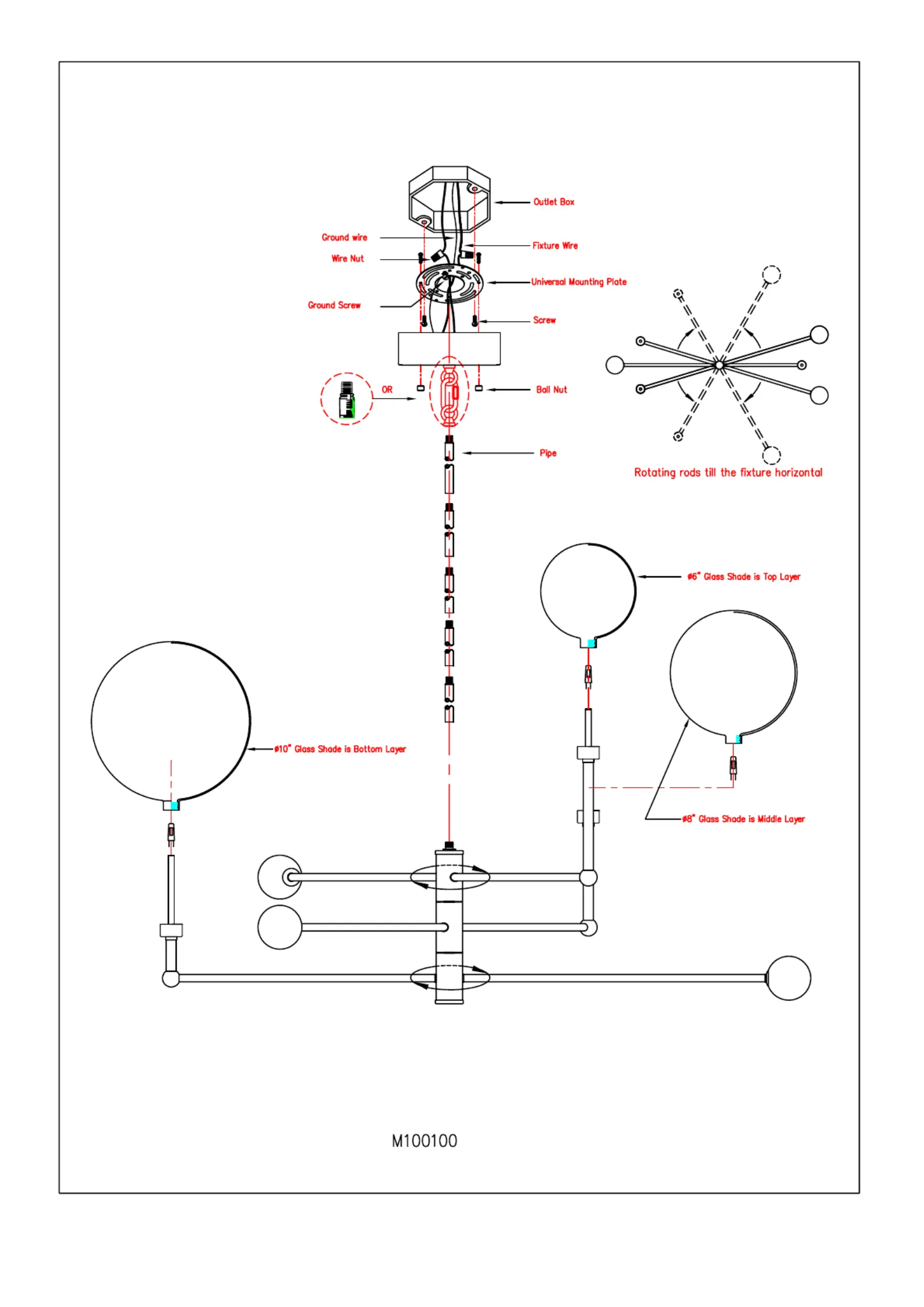 Outlet Box

Ground wire

Fixture Wire

Wire Nut

Universal Mounting Plate

Ground Screw

Screw

OR

Ball Nut

Pipe

Rotating rods till the fixture horizontal

ø6" Glass Shade is Top Layer

ø10" Glass Shade is Bottom Layer

ø8" Glass Shade is Middle Layer

M100100