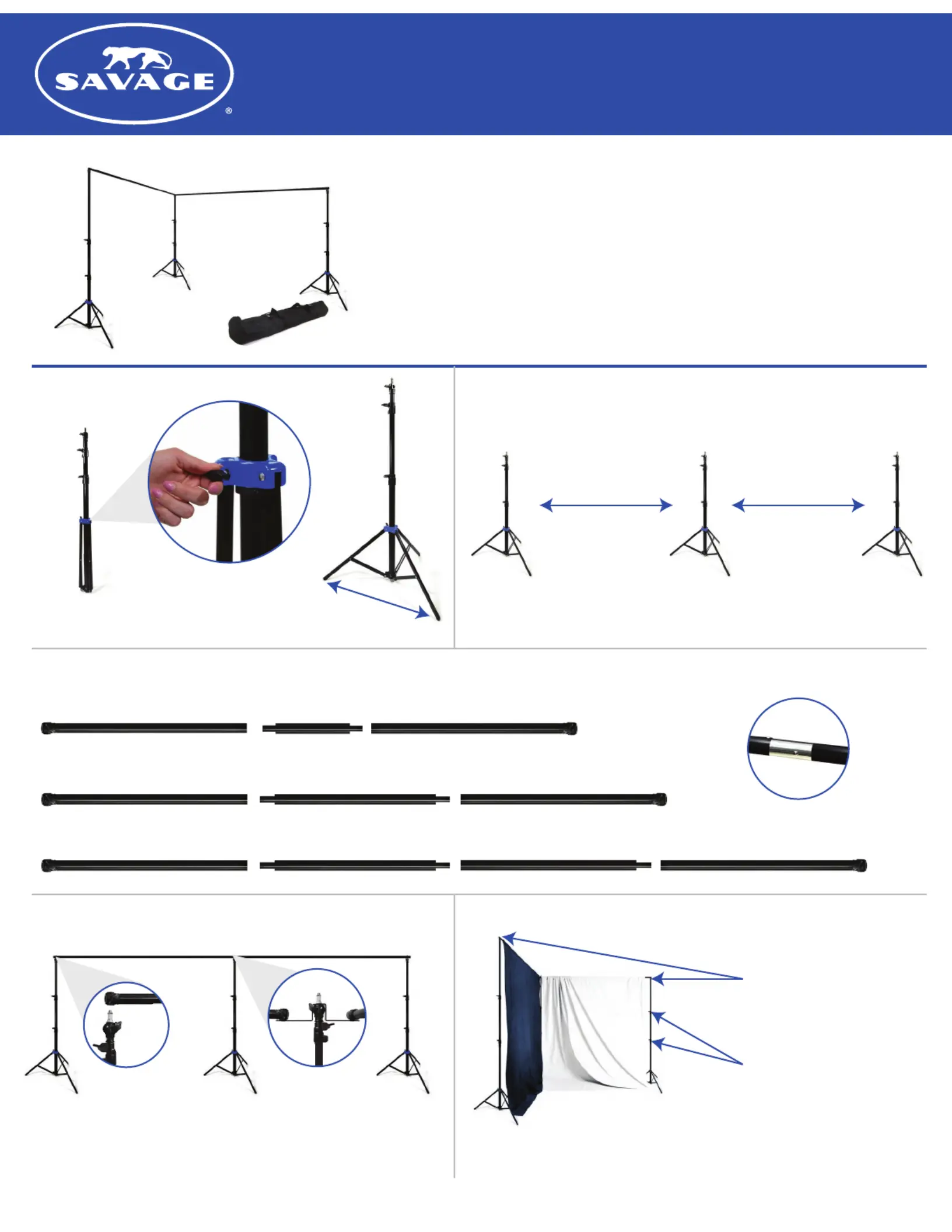 SAVAGE
®