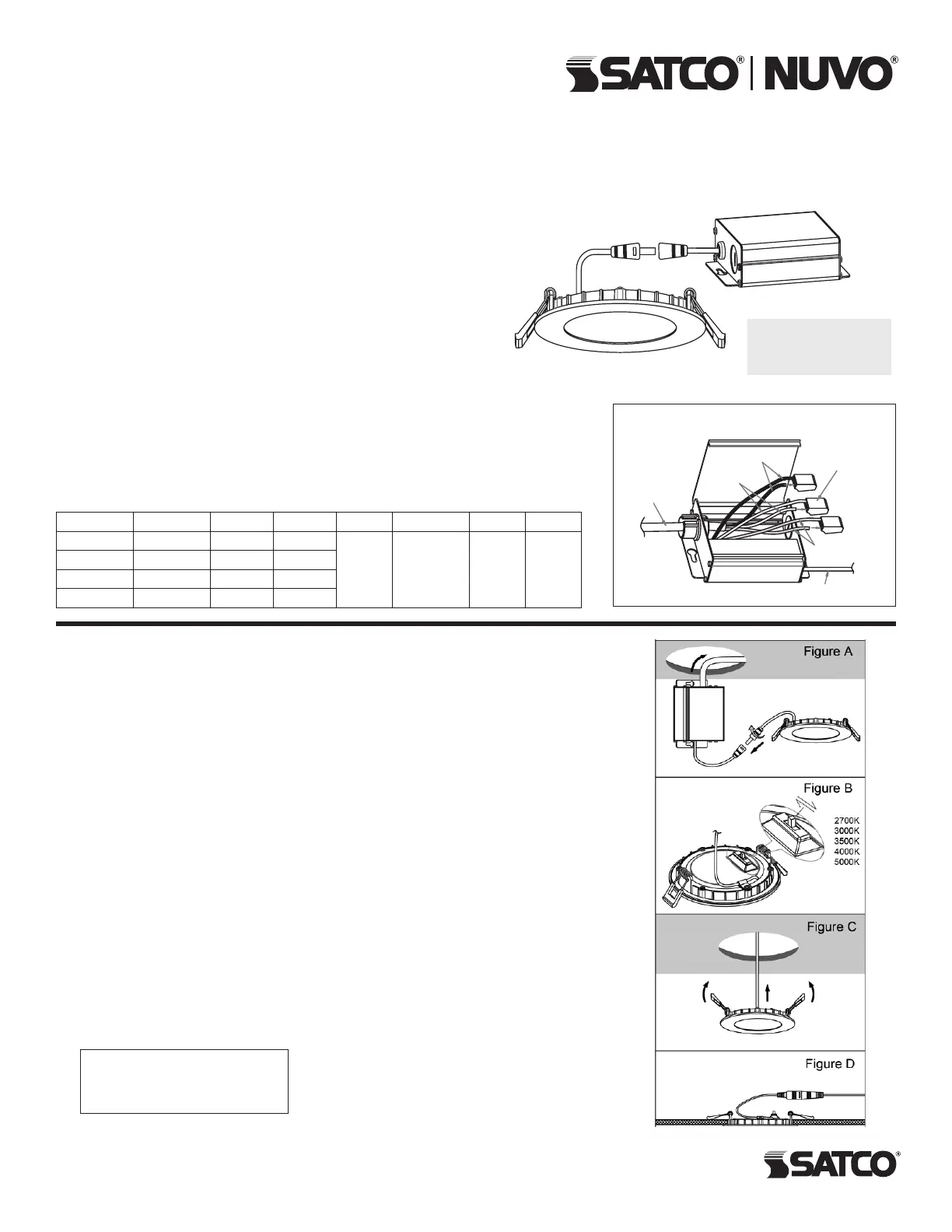 SATCO® | NUVO®

Figure A

Figure B

2700K
3000K
3500K
4000K
5000K

Figure C

Figure D

SATCO®