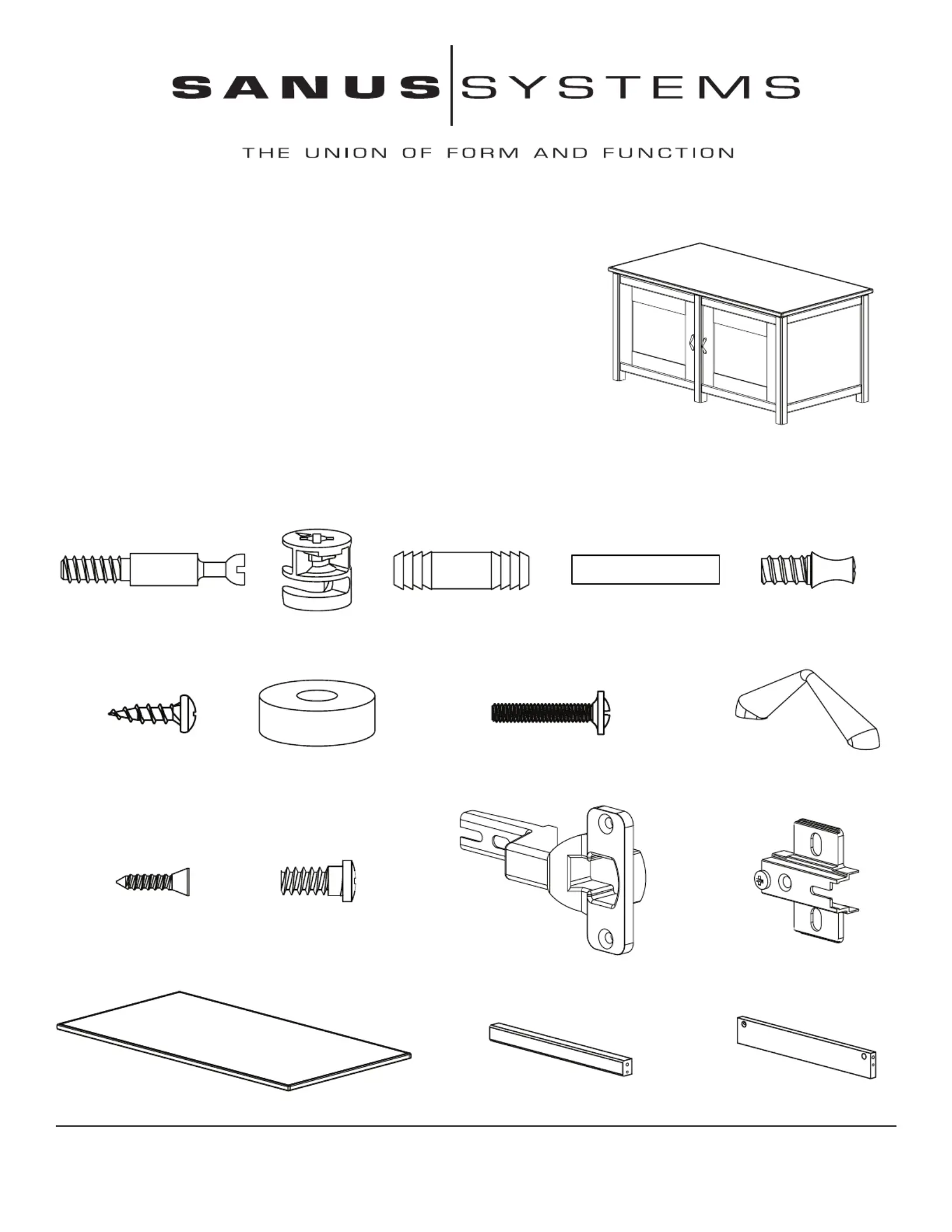 SANUS SYSTEMS

THE UNION OF FORM AND FUNCTION