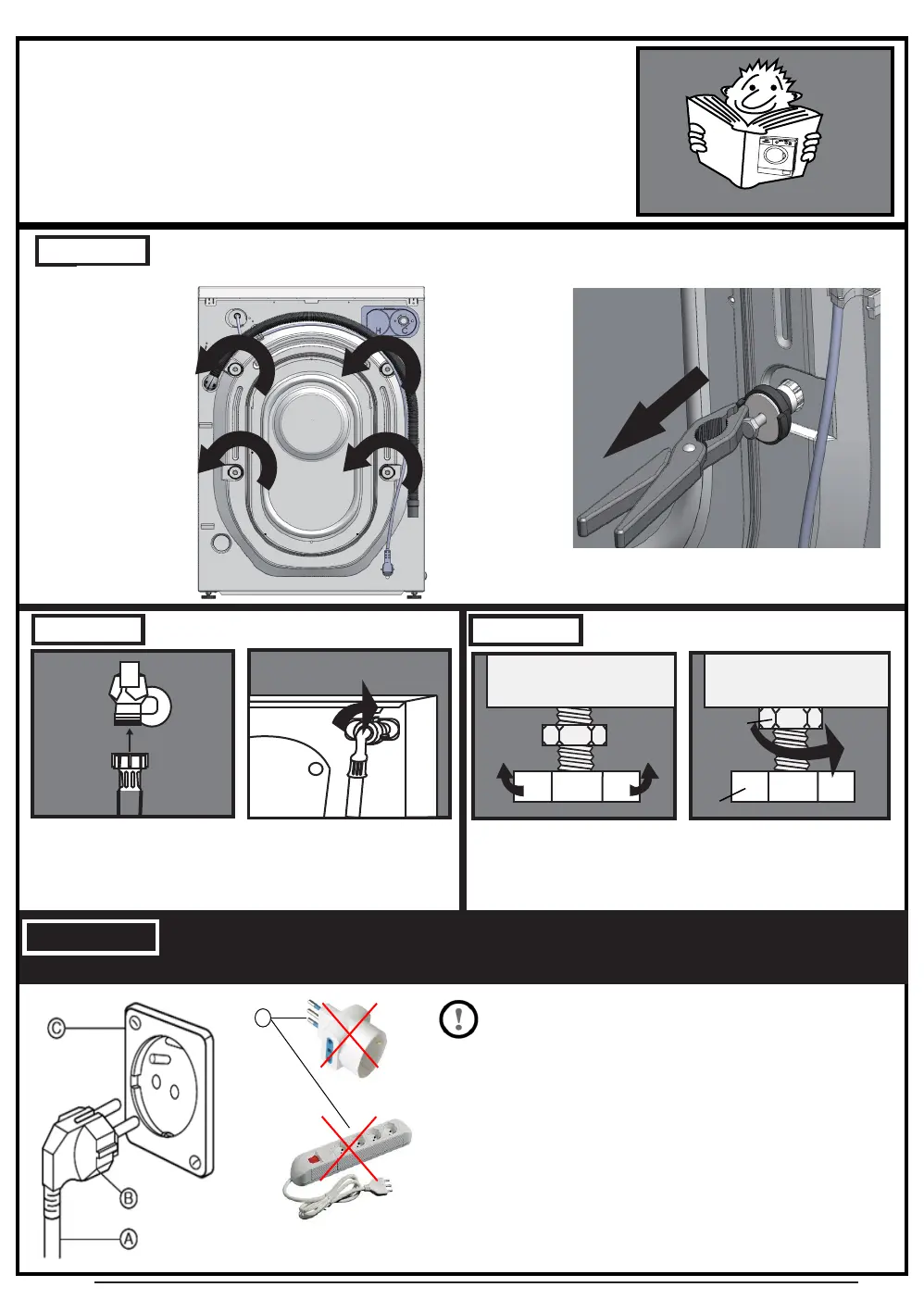 H C

Ⓒ

Ⓑ

Ⓐ