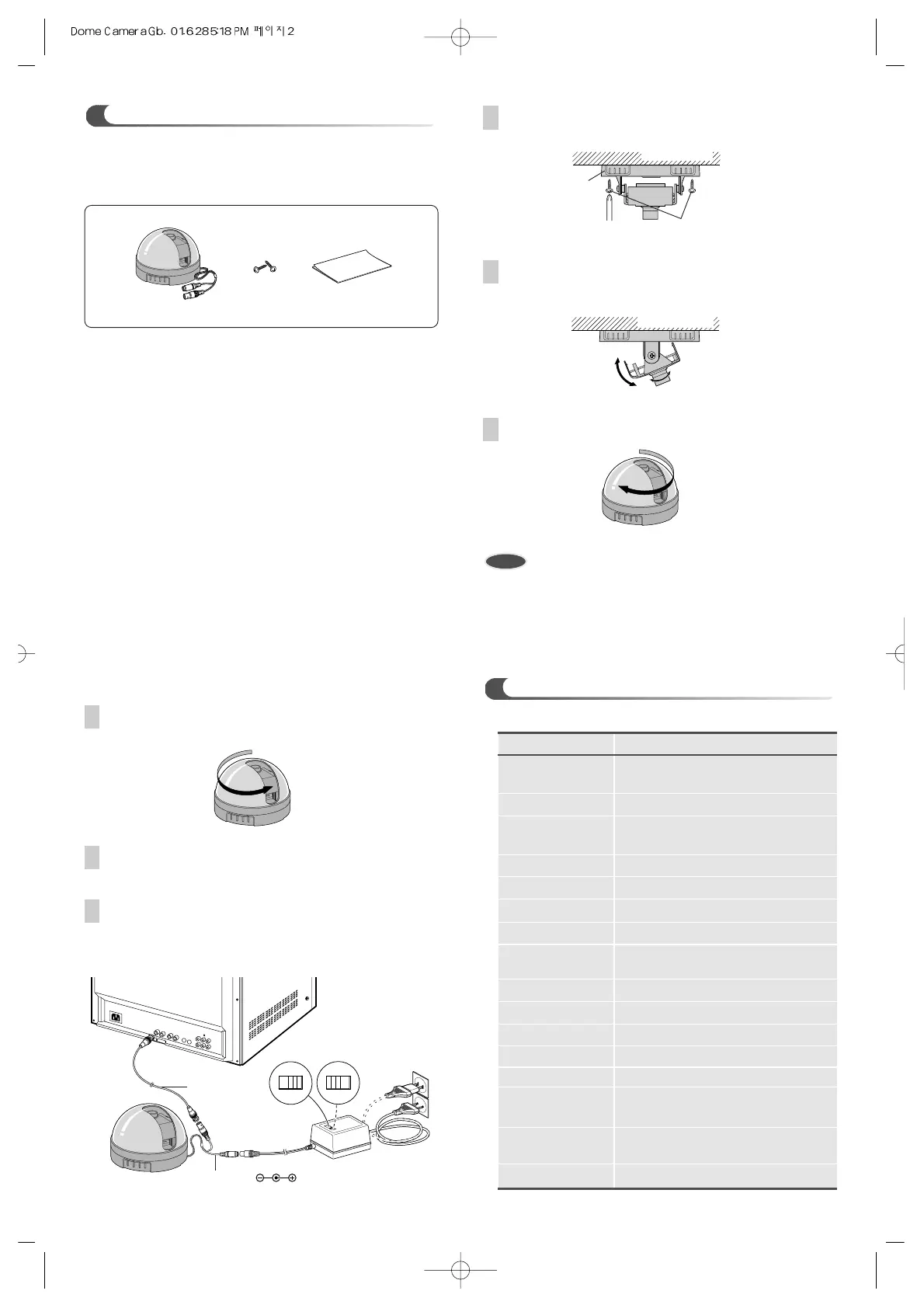 Dome Camera Gb. 01.6.28 5:18 PM 페이지 2