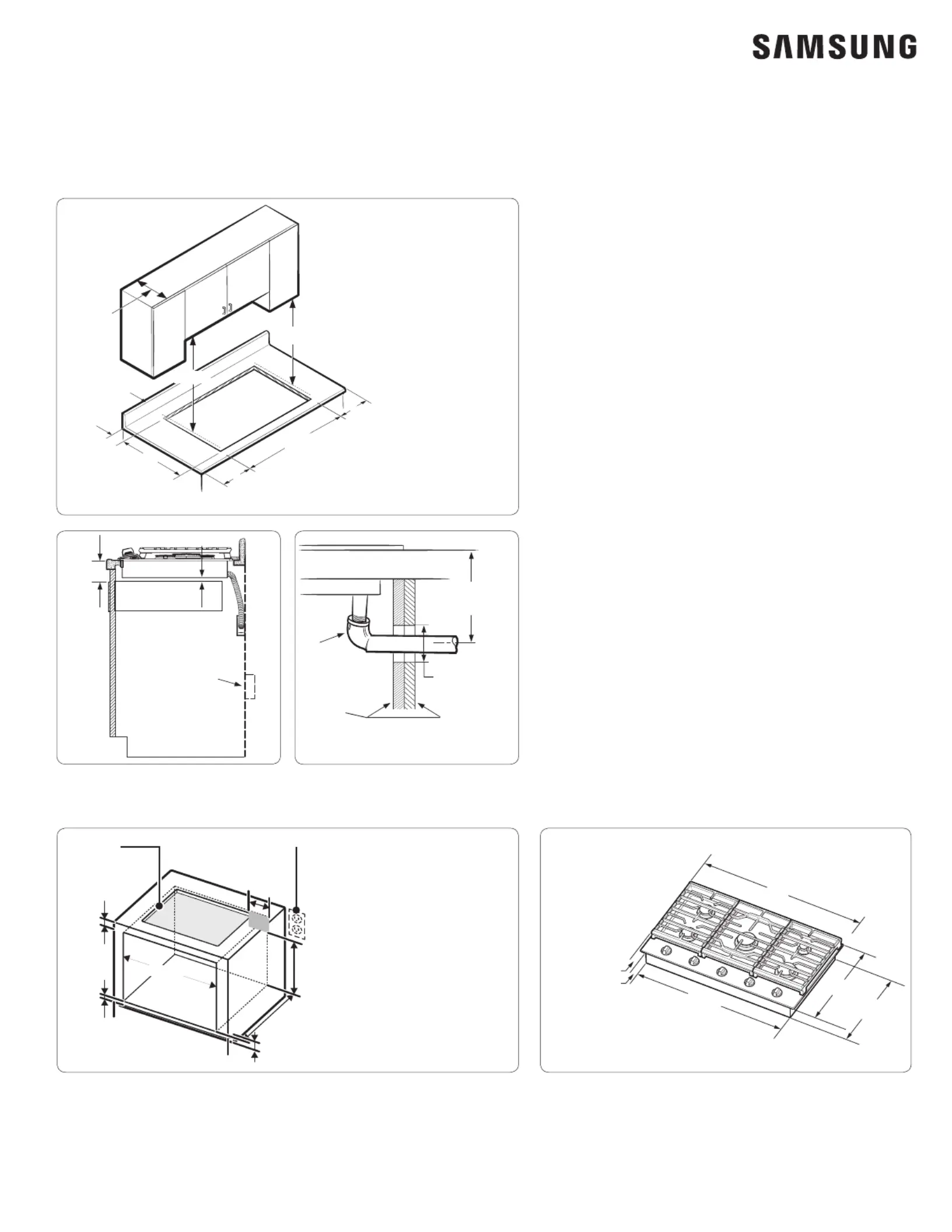 SAMSUNG