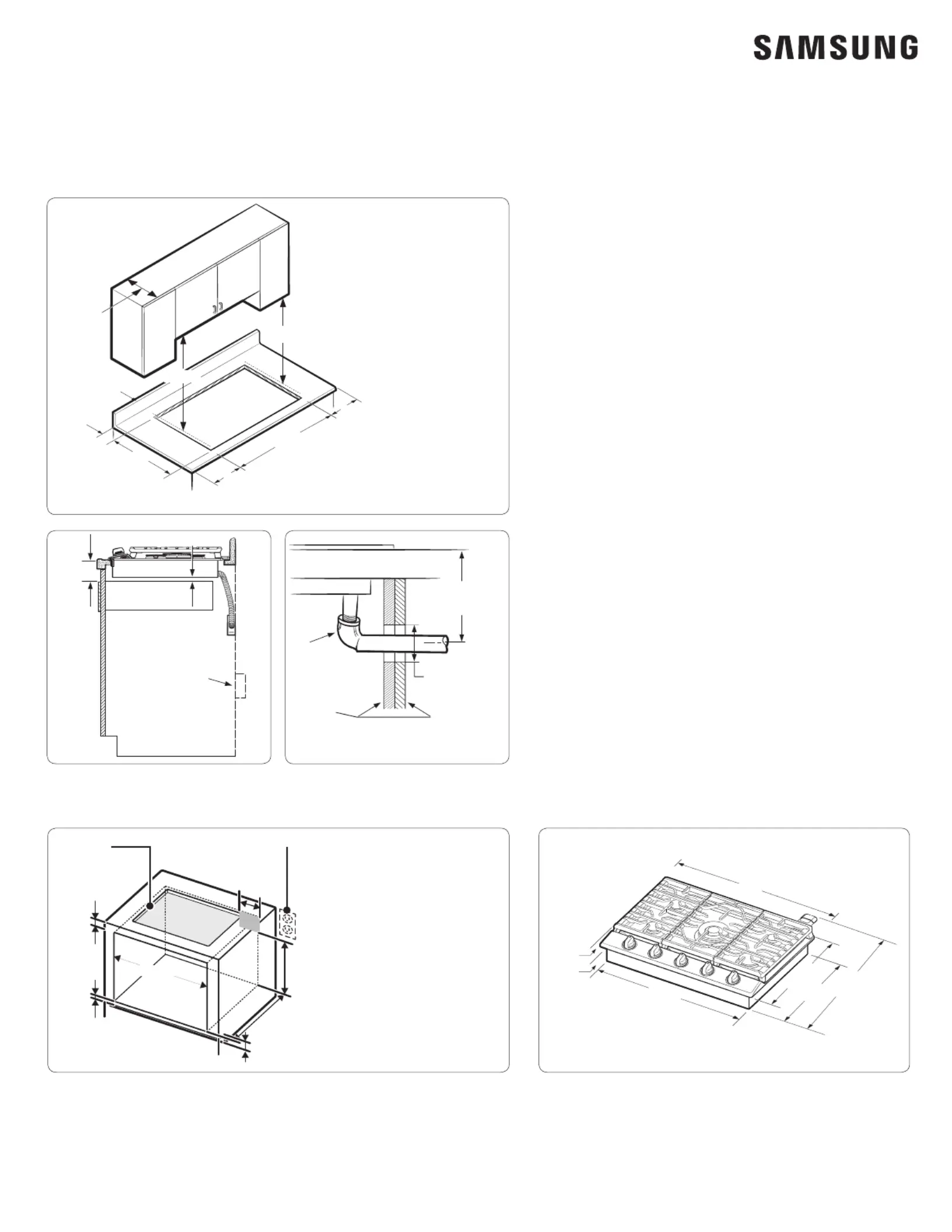 SAMSUNG