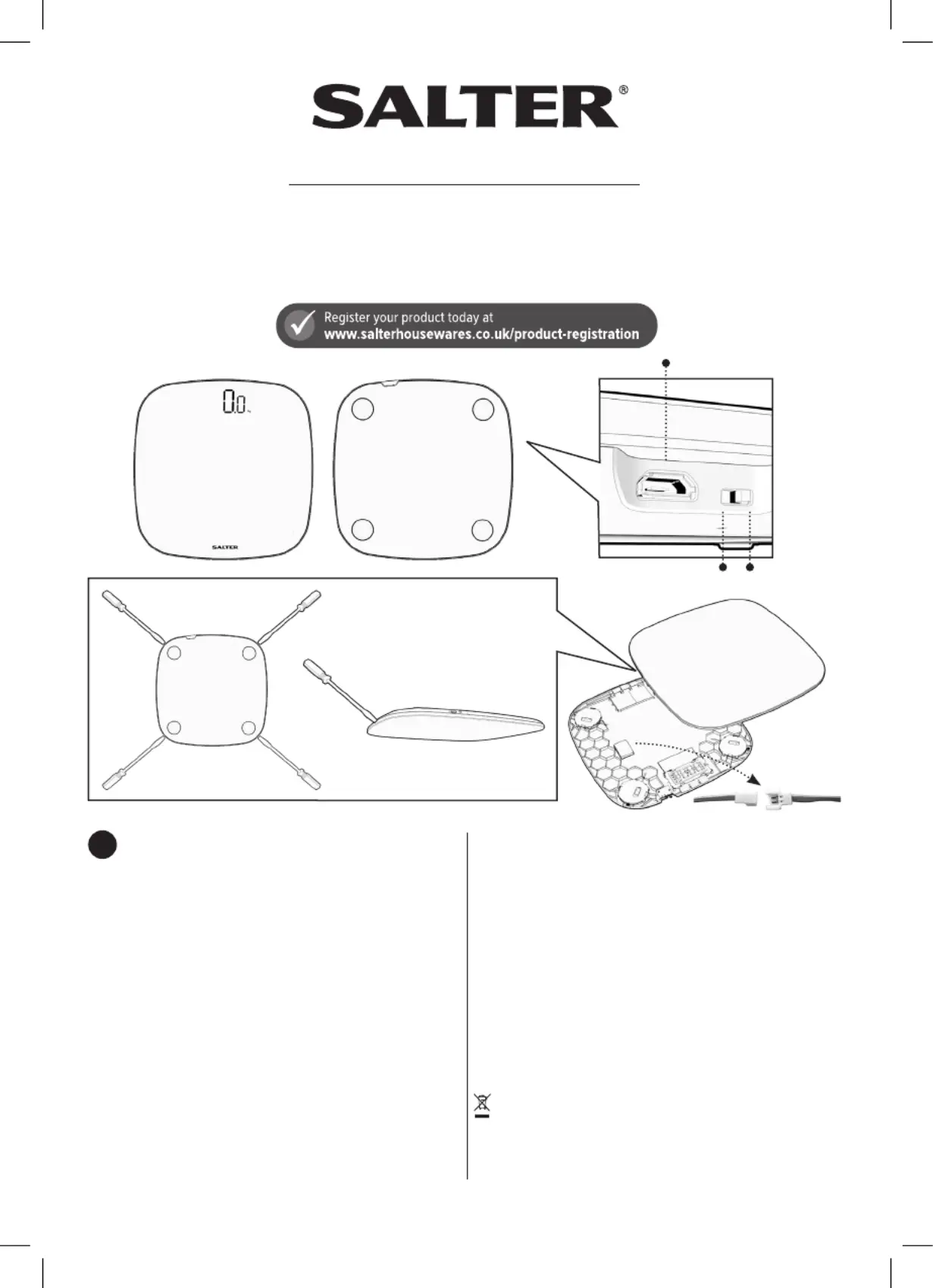 SALTER®

Register your product today at
www.salterhousewares.co.uk/product-registration

0.0

SALTER