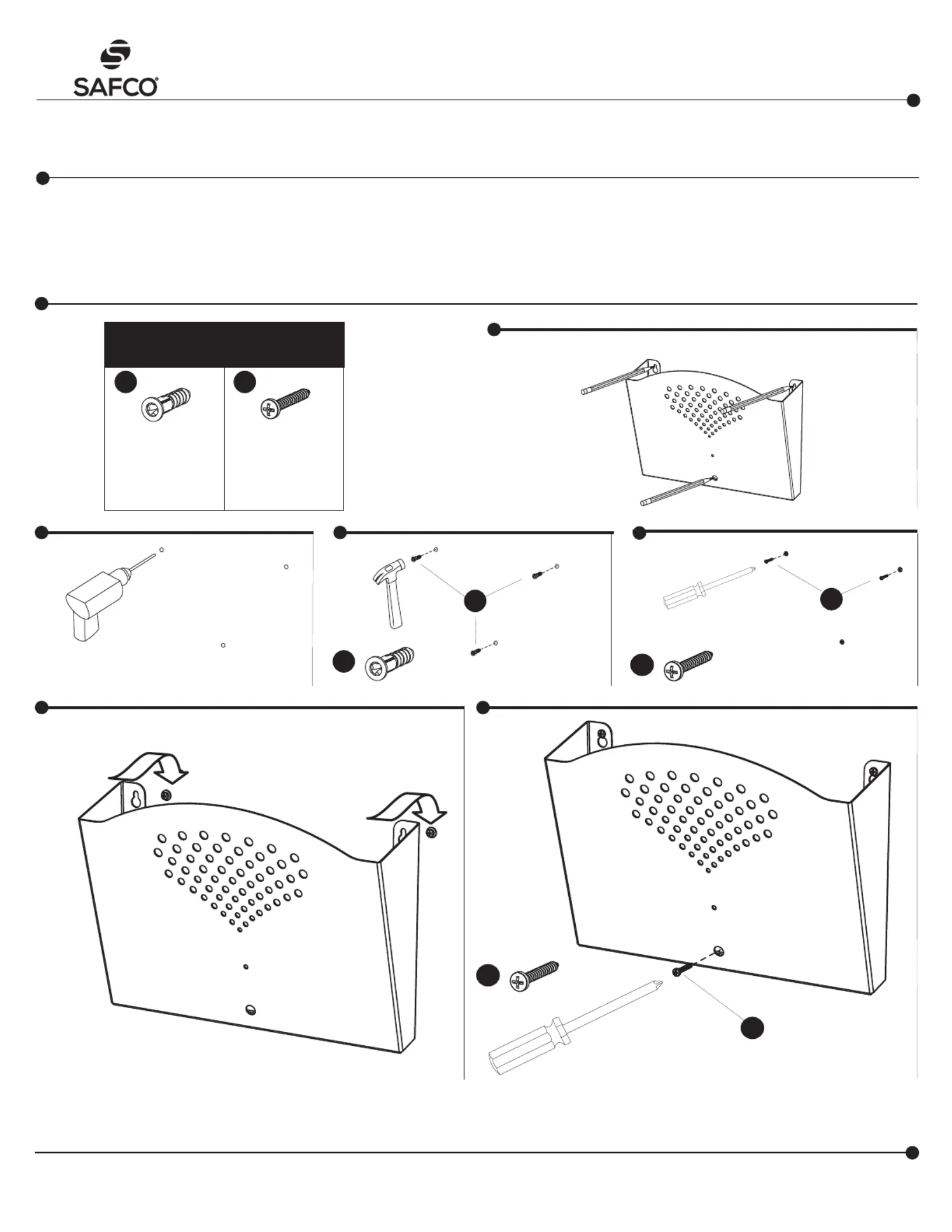 SAFCO