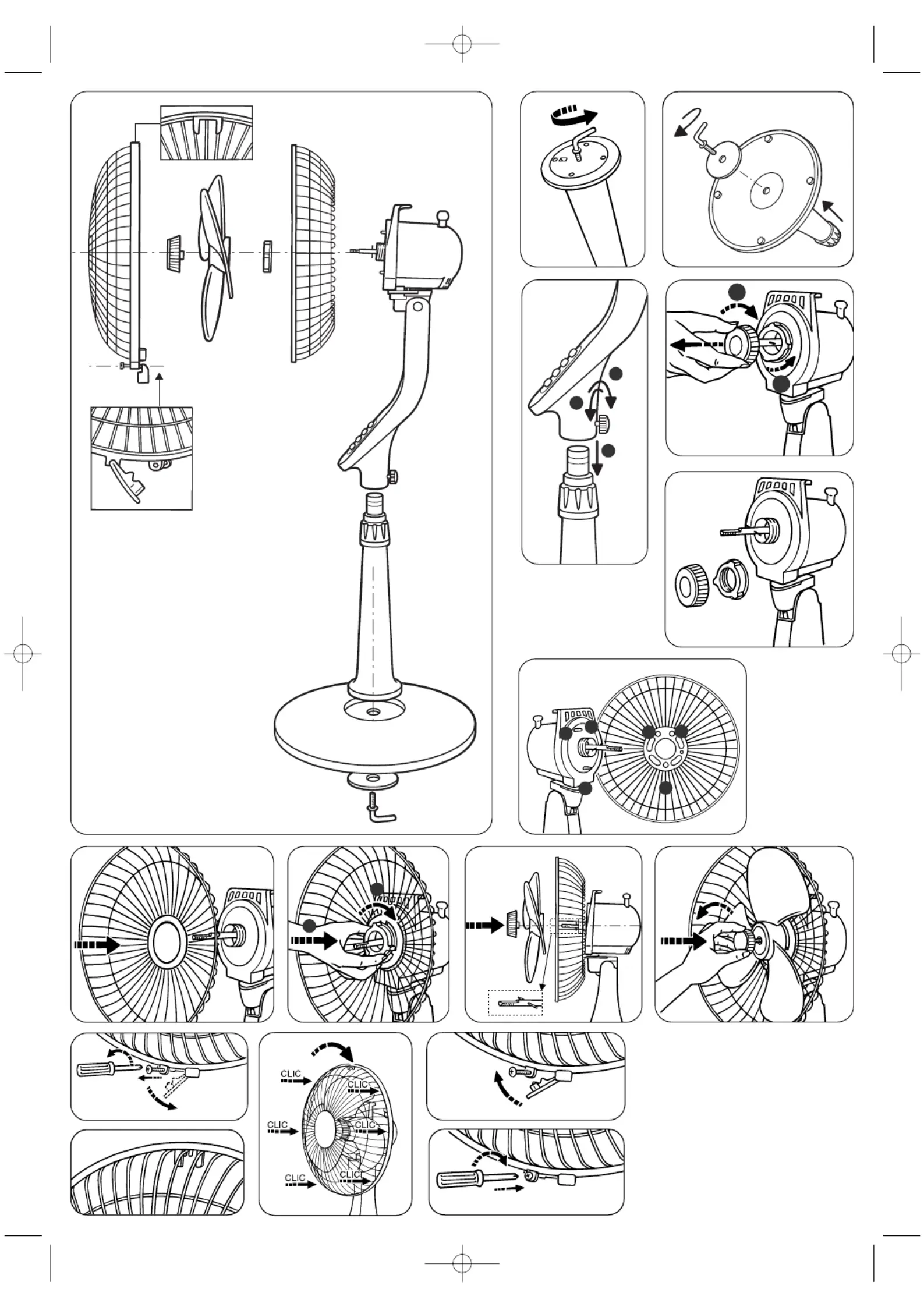 CLIC
CLIC
CLIC
CLIC
CLIC
CLIC