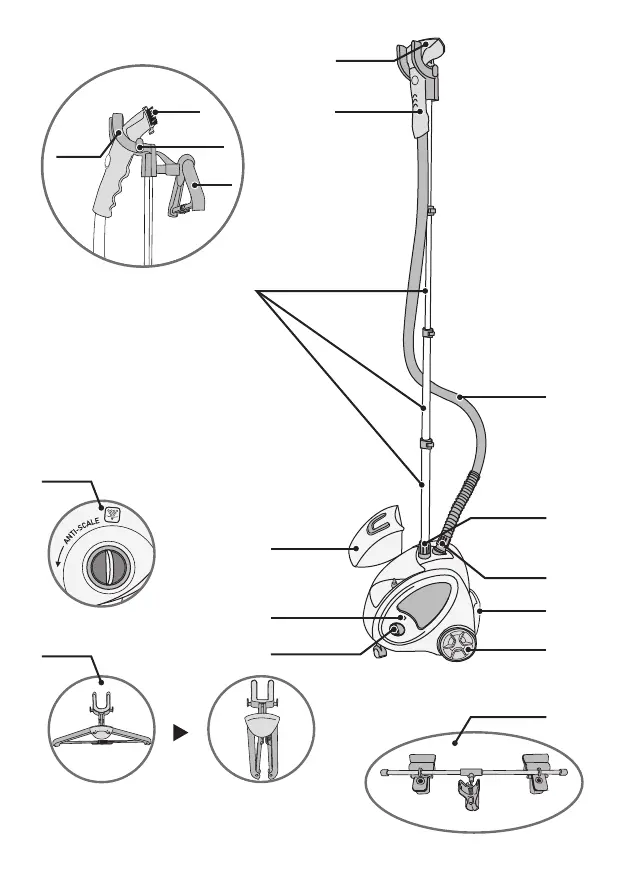 ANTI-SCALE