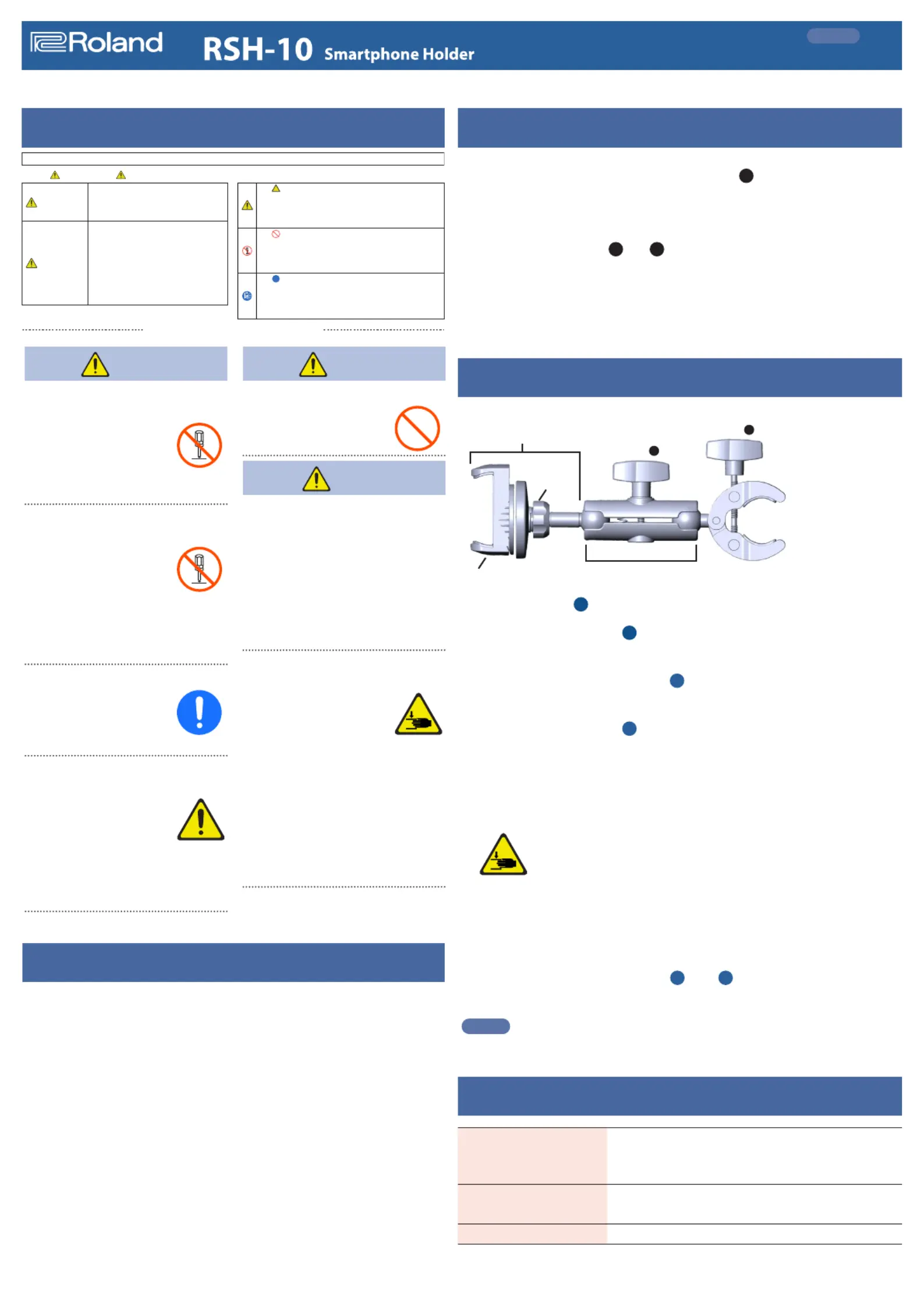 Roland RSH-10 Smartphone Holder