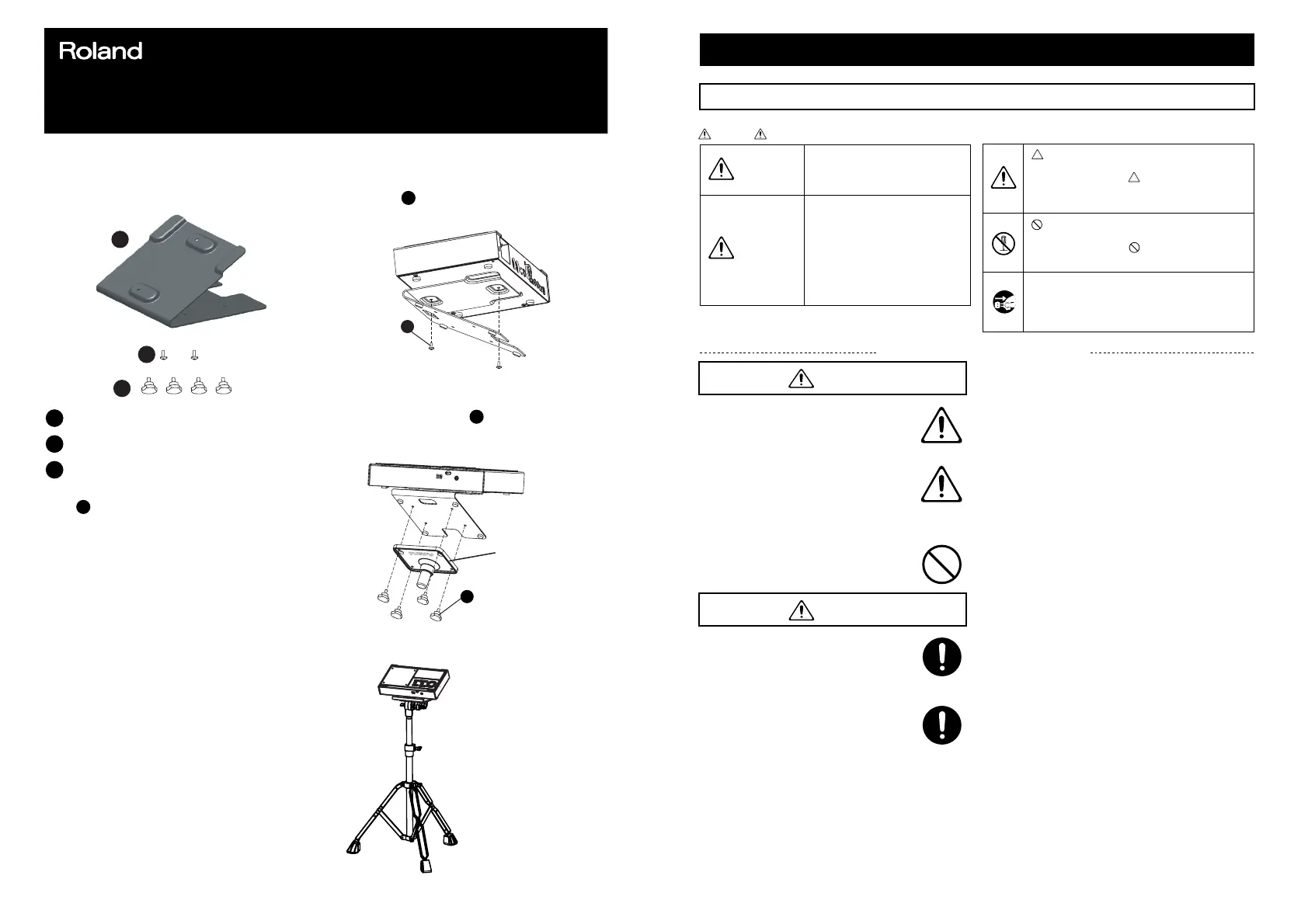 Roland