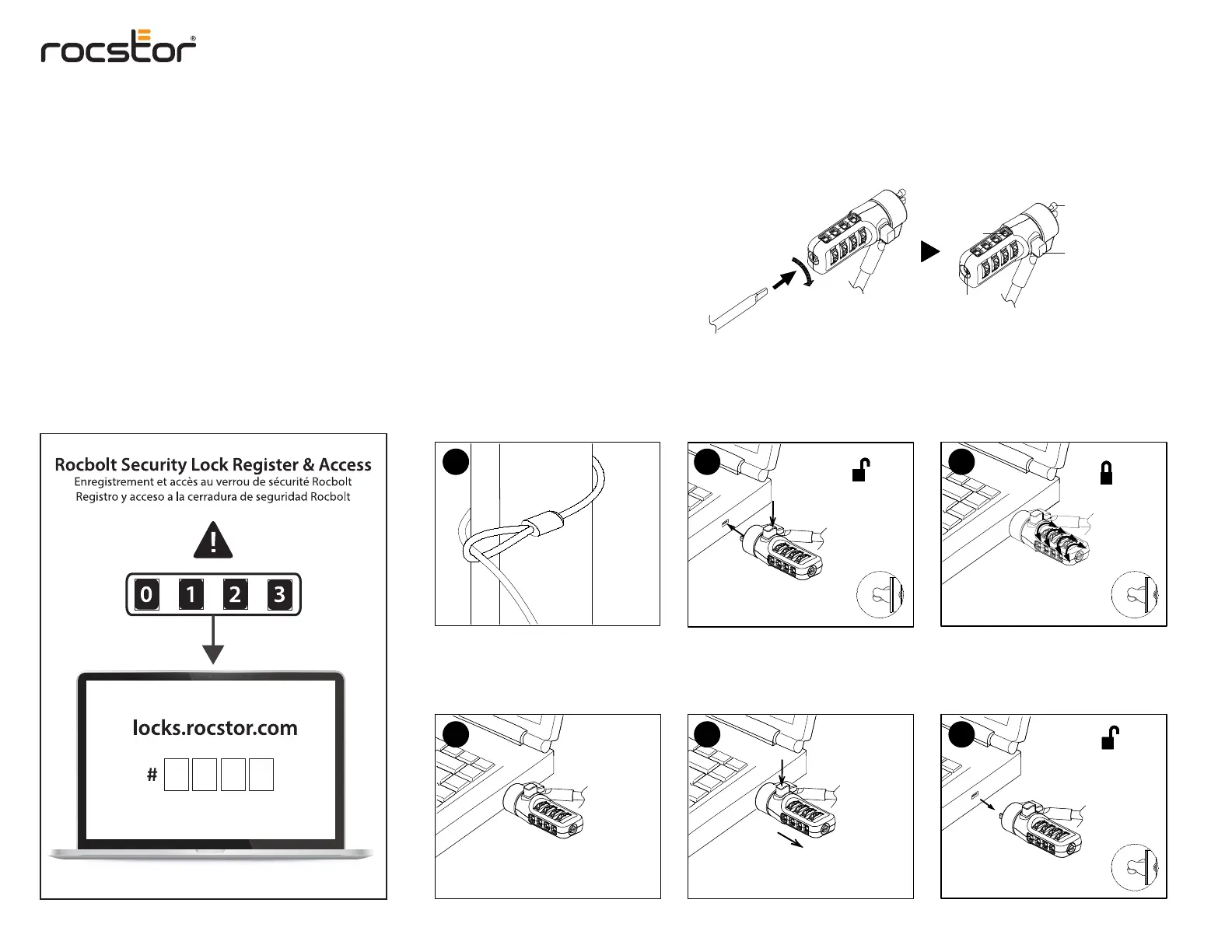 rocstor®

Rocbolt Security Lock Register & Access
Enregistrement et accès au verrou de sécurité Rocbolt
Registro y acceso a la cerradura de seguridad Rocbolt

0 1 2 3

locks.rocstor.com

#