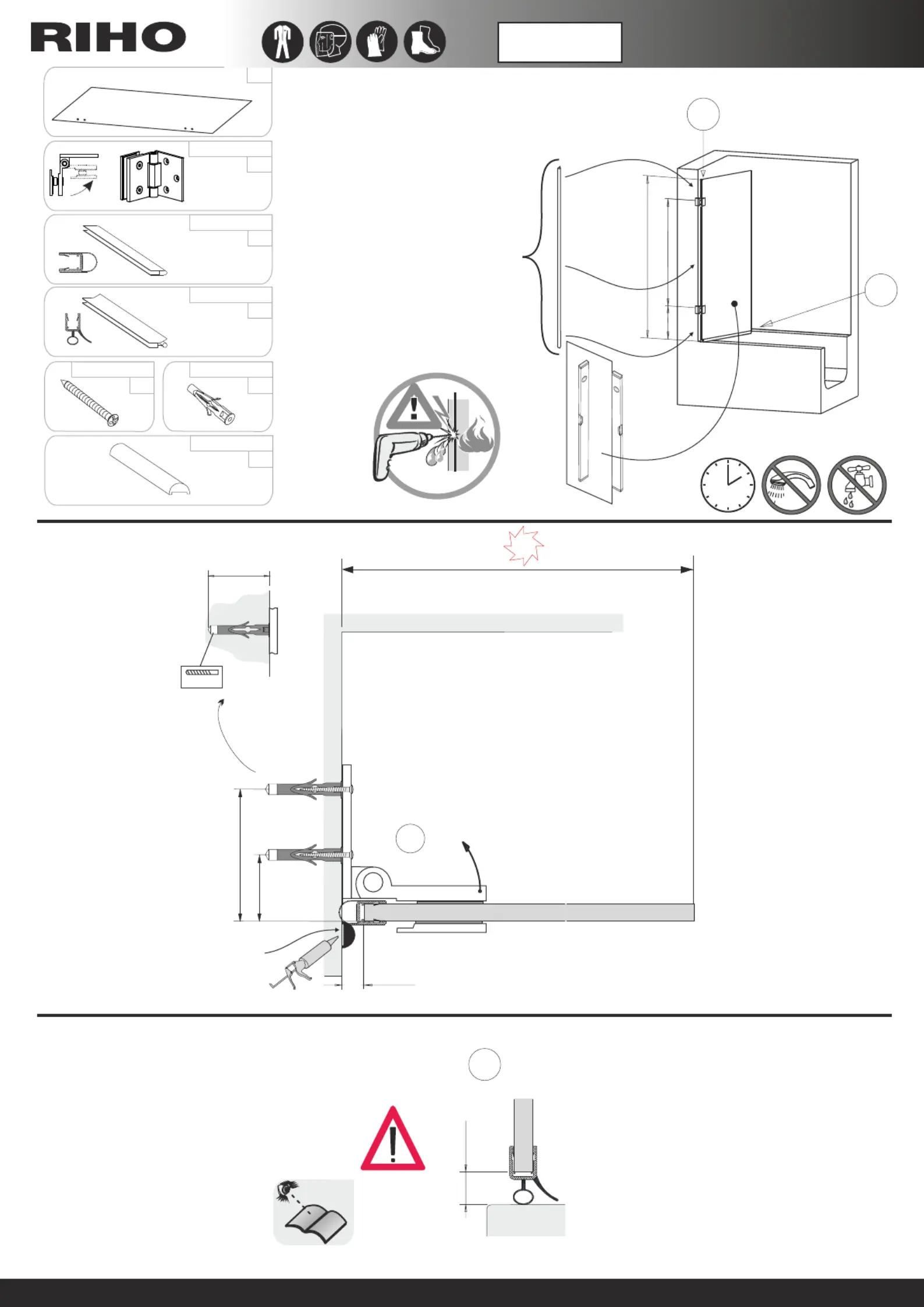 RIHO