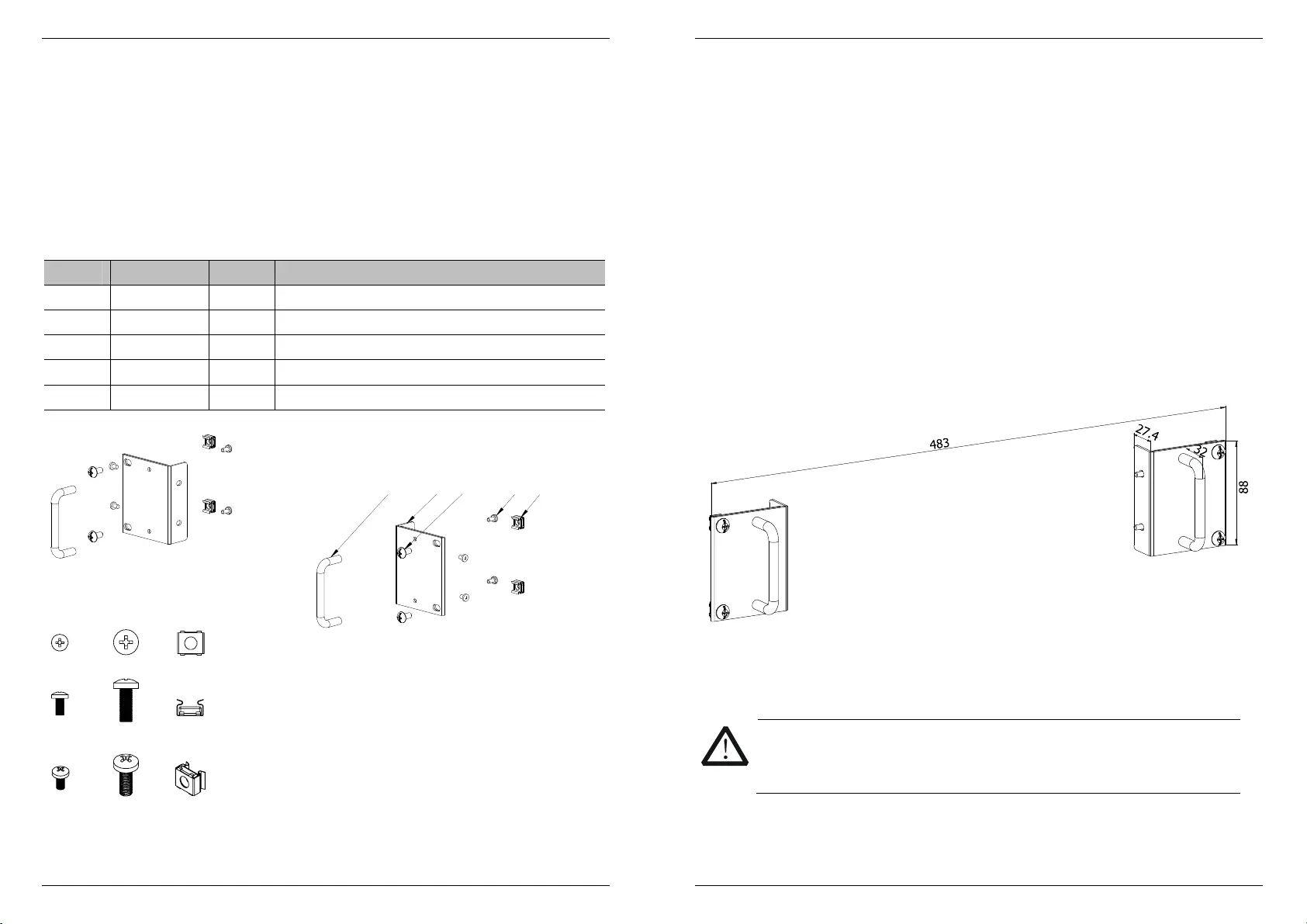 483

27.4

32

88