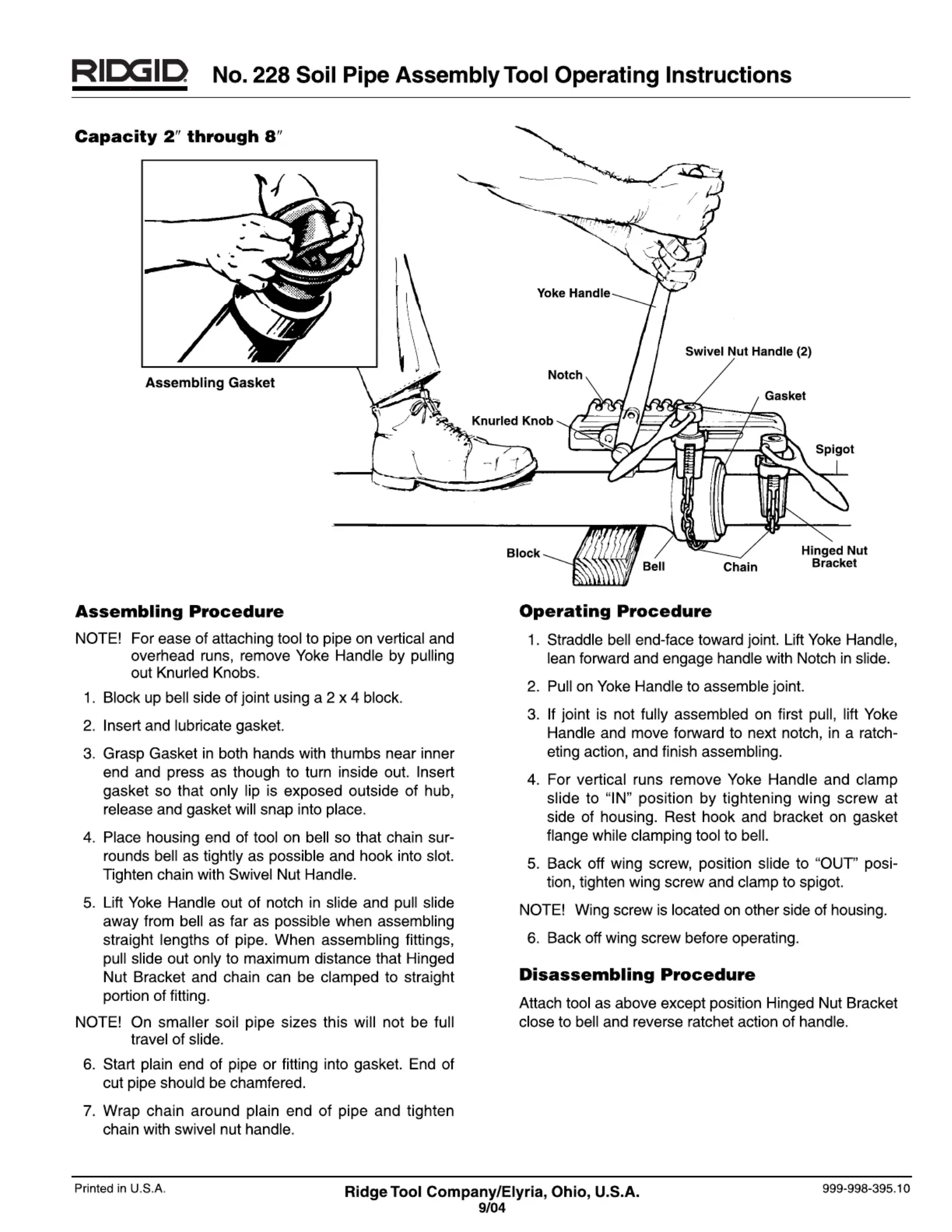 RIDGID No. 228 Soil Pipe Assembly Tool Operating Instructions

Capacity 2″ through 8″

Assembling Gasket

Yoke Handle

Swivel Nut Handle (2)

Notch

Gasket

Knurled Knob

Spigot

Block

Bell

Chain

Hinged Nut Bracket

Assembling Procedure

NOTE! For ease of attaching tool to pipe on vertical and overhead runs, remove Yoke Handle by pulling out Knurled Knobs.

1. Block up bell side of joint using a 2 x 4 block.

2. Insert and lubricate gasket.

3. Grasp Gasket in both hands with thumbs near inner end and press as though to turn inside out. Insert gasket so that only lip is exposed outside of hub, release and gasket will snap into place.

4. Place housing end of tool on bell so that chain surrounds bell as tightly as possible and hook into slot. Tighten chain with Swivel Nut Handle.

5. Lift Yoke Handle out of notch in slide and pull slide away from bell as far as possible when assembling straight lengths of pipe. When assembling fittings, pull slide out only to maximum distance that Hinged Nut Bracket and chain can be clamped to straight portion of fitting.

NOTE! On smaller soil pipe sizes this will not be full travel of slide.

6. Start plain end of pipe or fitting into gasket. End of cut pipe should be chamfered.

7. Wrap chain around plain end of pipe and tighten chain with swivel nut handle.

Operating Procedure

1. Straddle bell end-face toward joint. Lift Yoke Handle, lean forward and engage handle with Notch in slide.

2. Pull on Yoke Handle to assemble joint.

3. If joint is not fully assembled on first pull, lift Yoke Handle and move forward to next notch, in a ratcheting action, and finish assembling.

4. For vertical runs remove Yoke Handle and clamp slide to “IN” position by tightening wing screw at side of housing. Rest hook and bracket on gasket flange while clamping tool to bell.

5. Back off wing screw, position slide to “OUT” position, tighten wing screw and clamp to spigot.

NOTE! Wing screw is located on other side of housing.

6. Back off wing screw before operating.

Disassembling Procedure

Attach tool as above except position Hinged Nut Bracket close to bell and reverse ratchet action of handle.

Printed in U.S.A.

Ridge Tool Company/Elyria, Ohio, U.S.A.
9/04

999-998-395.10