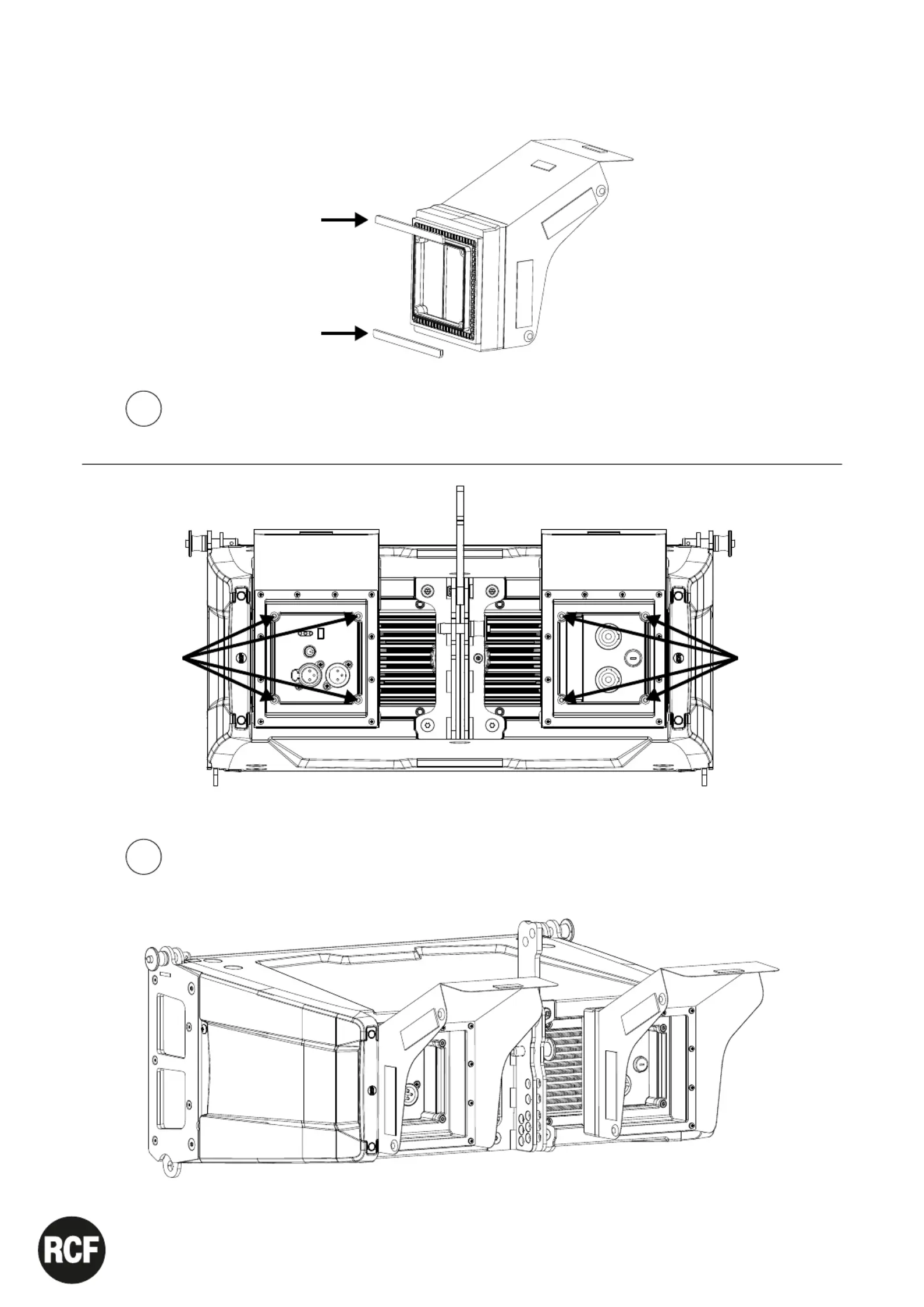 RCF