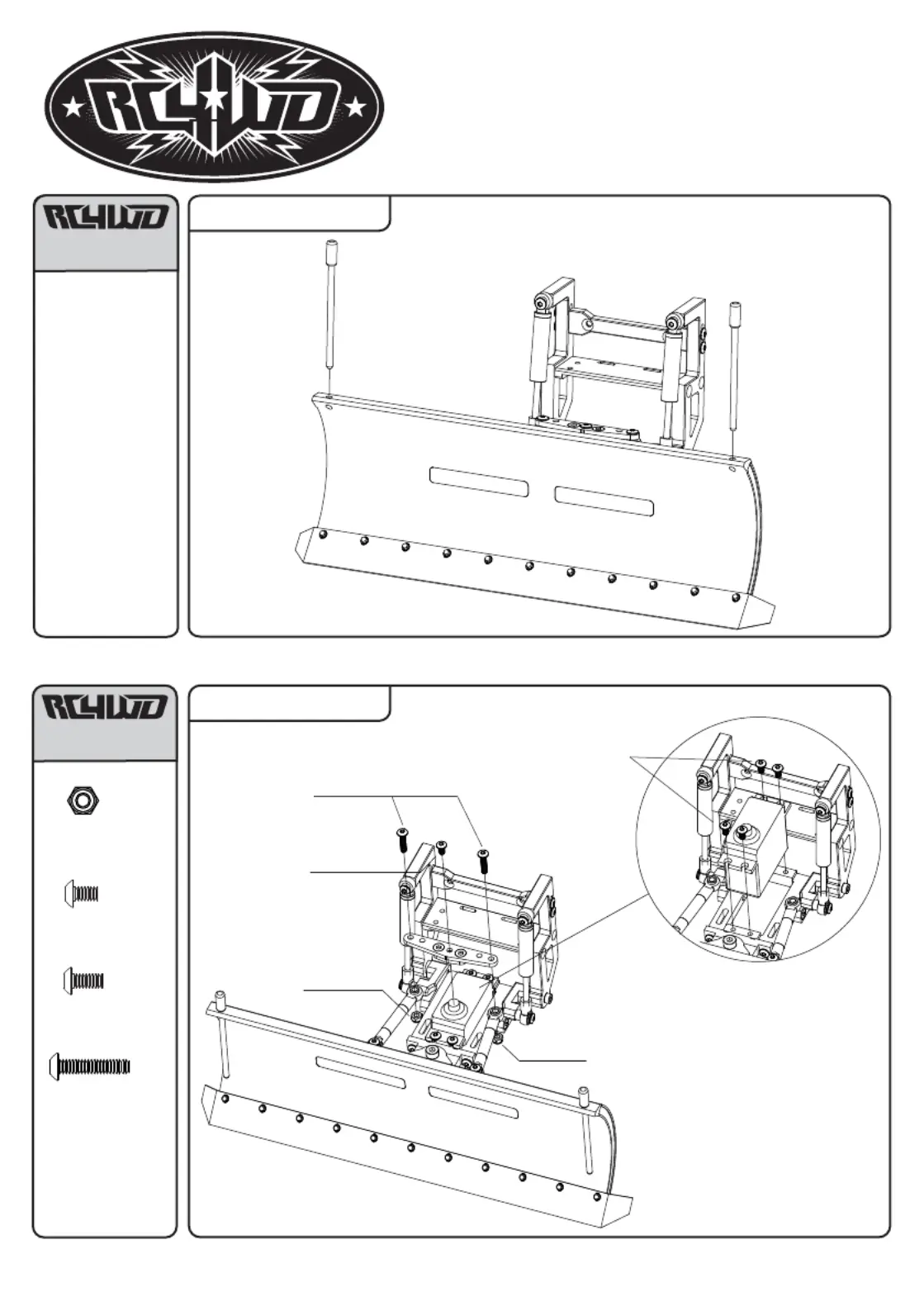 RC4WD

RC4WD

RC4WD