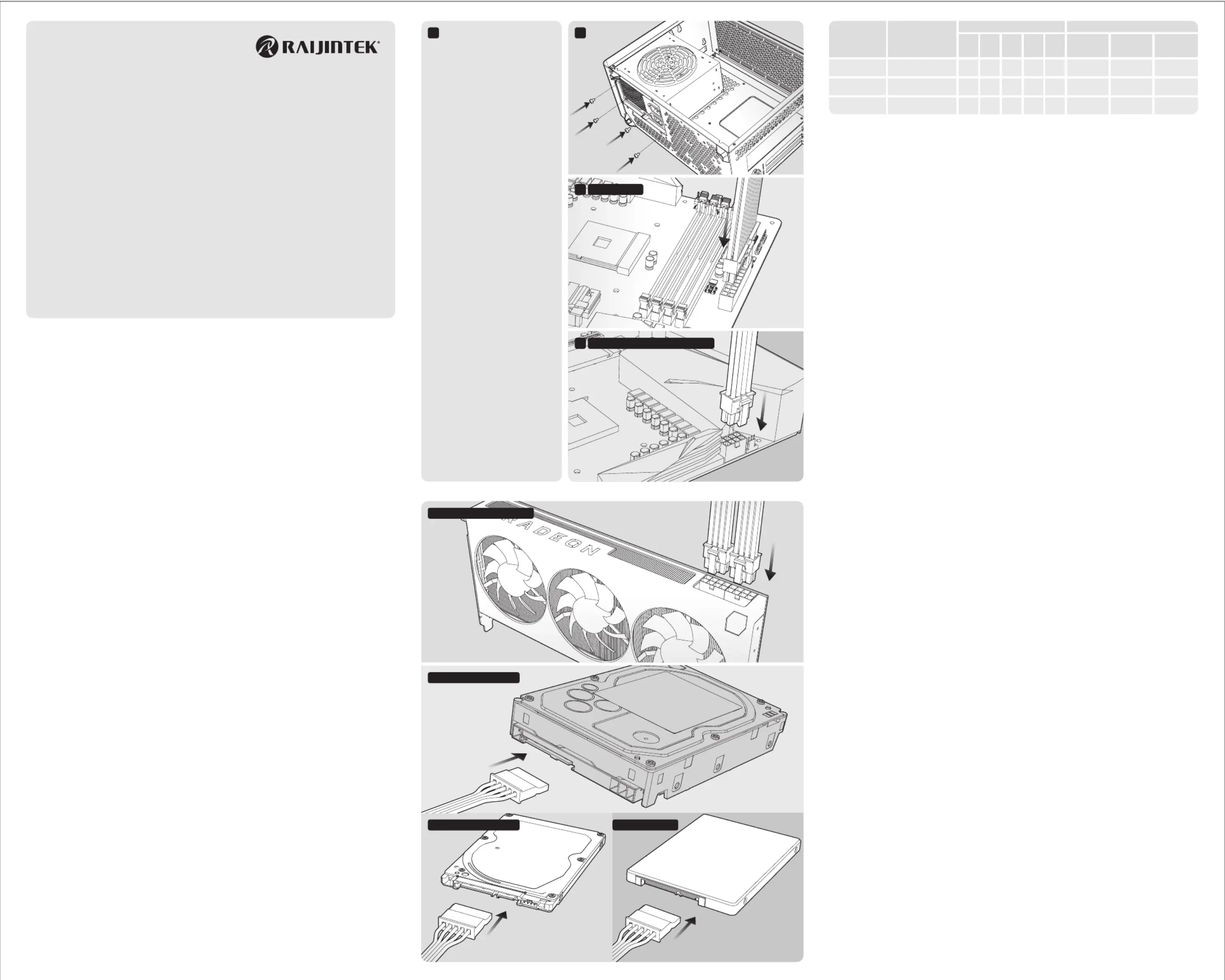 RAIJINTEK

RADEON