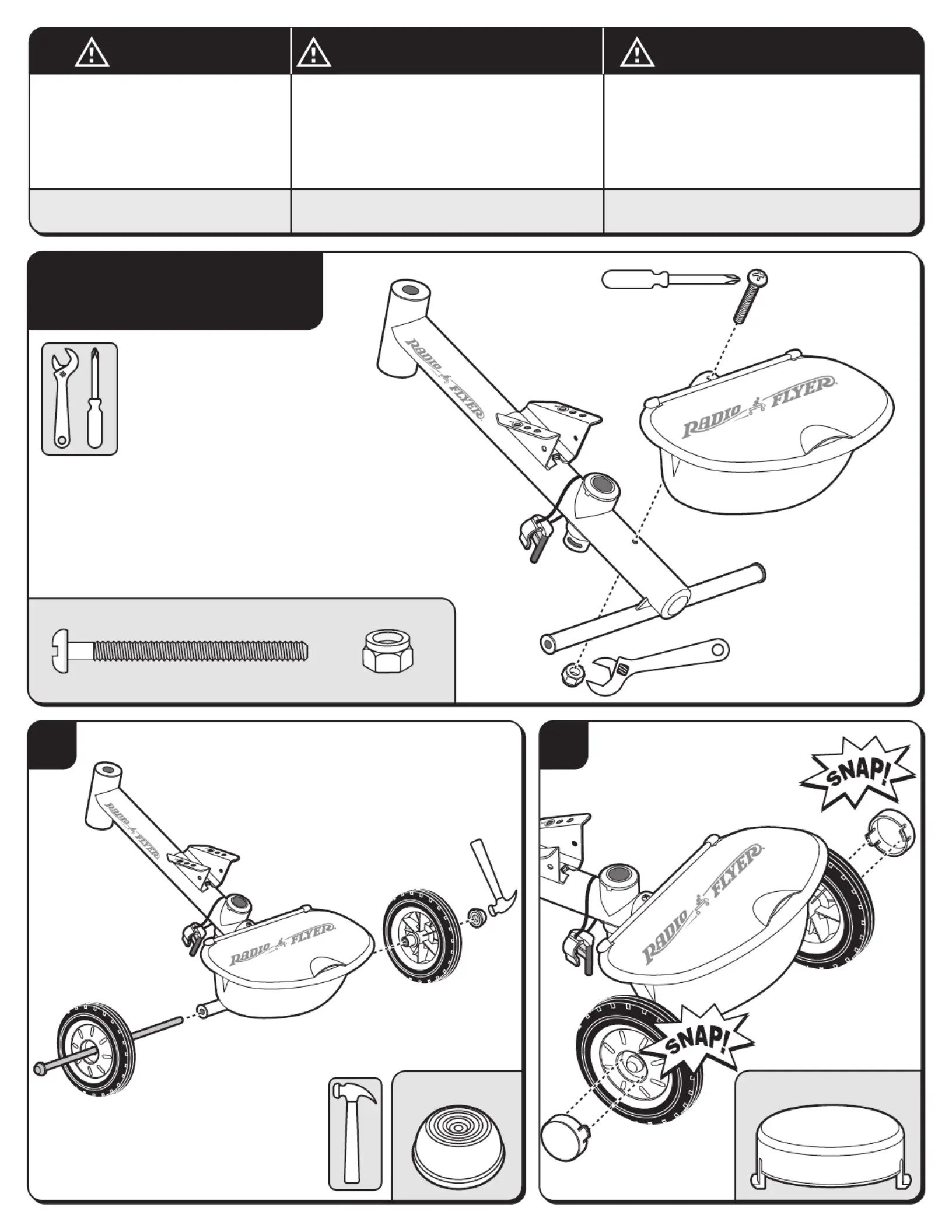 RADIO FLYER

RADIO FLYER

RADIO FLYER

RADIO FLYER

SNAP!

RADIO FLYER

SNAP!