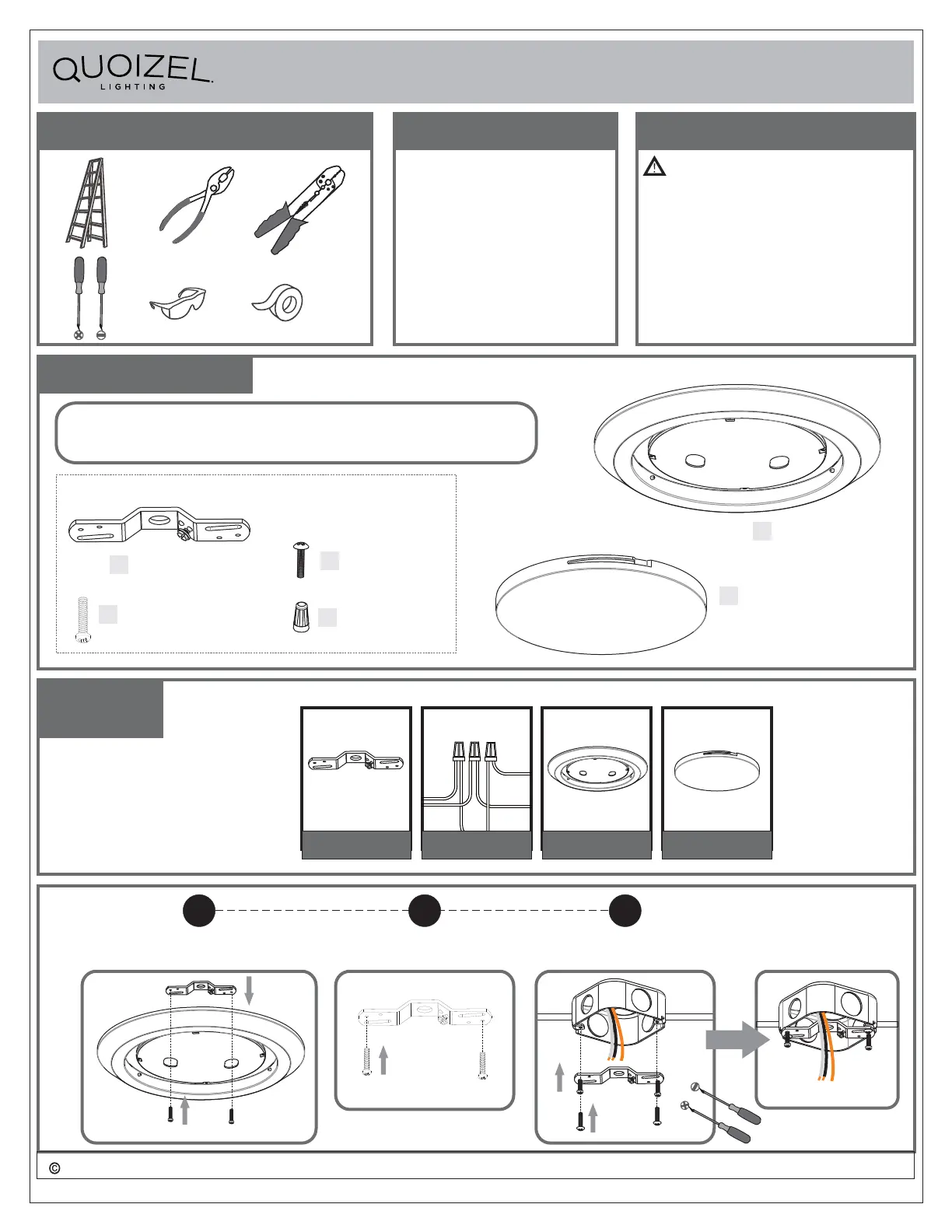 QUOIZEL LIGHTING

©