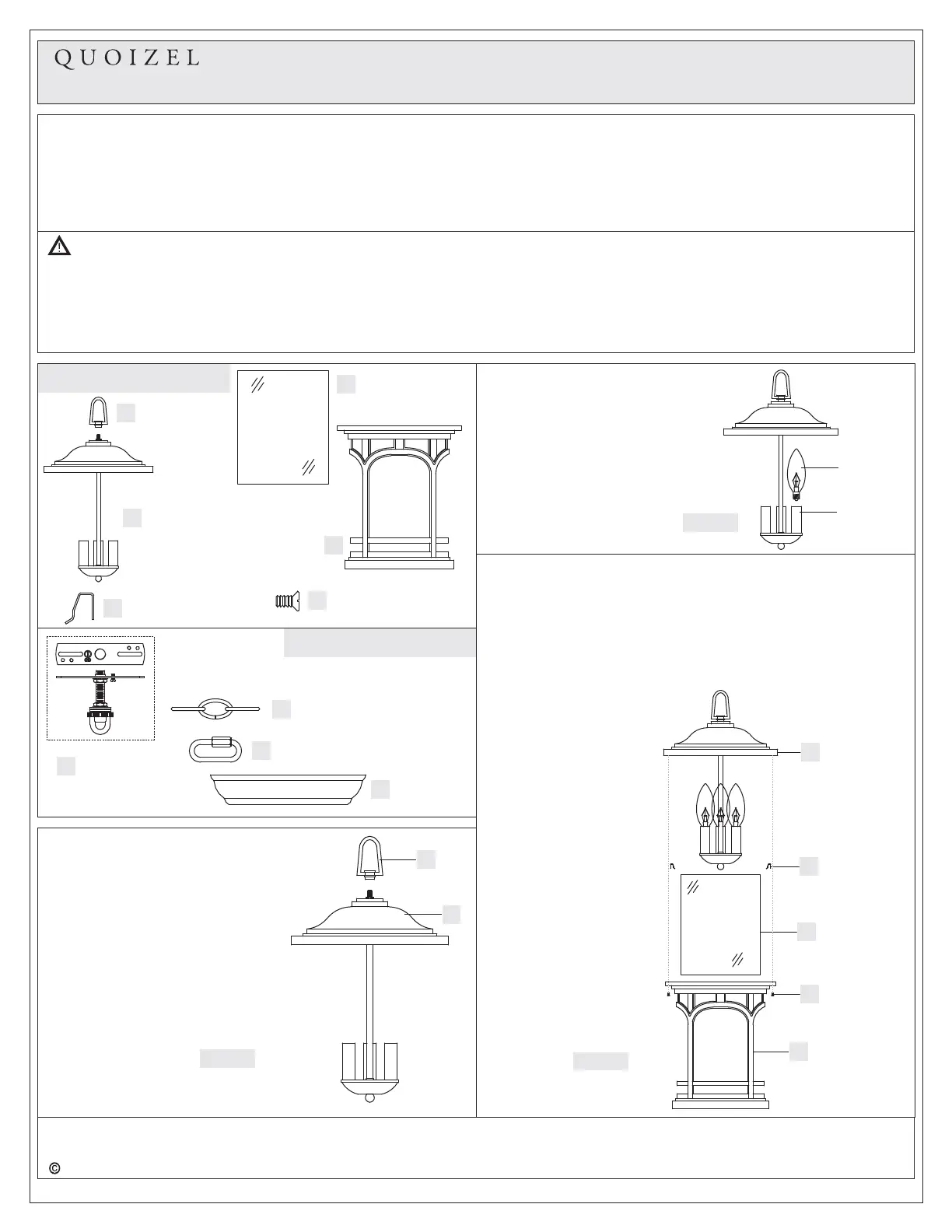 QUOIZEL

©