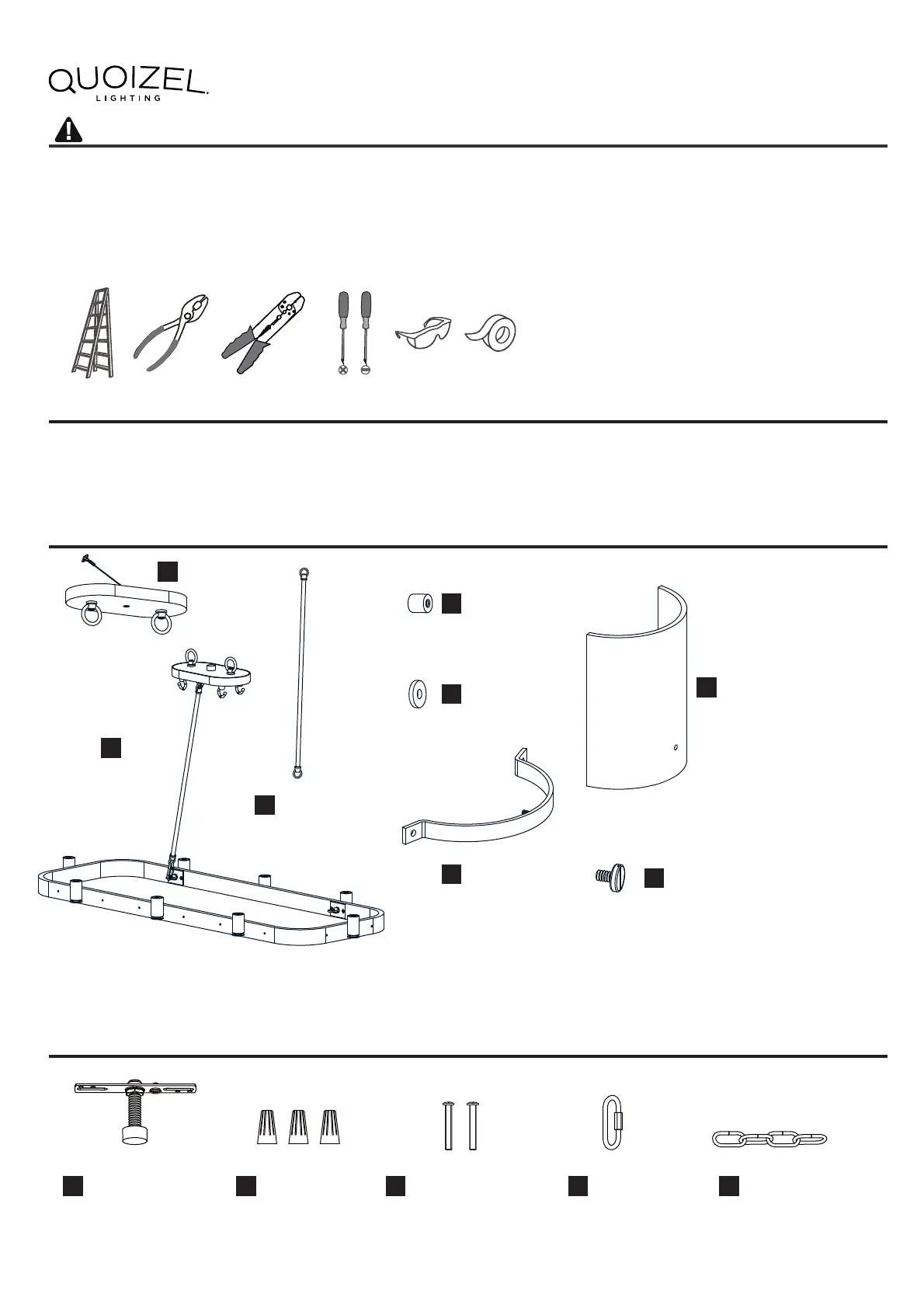 QUOIZEL
LIGHTING