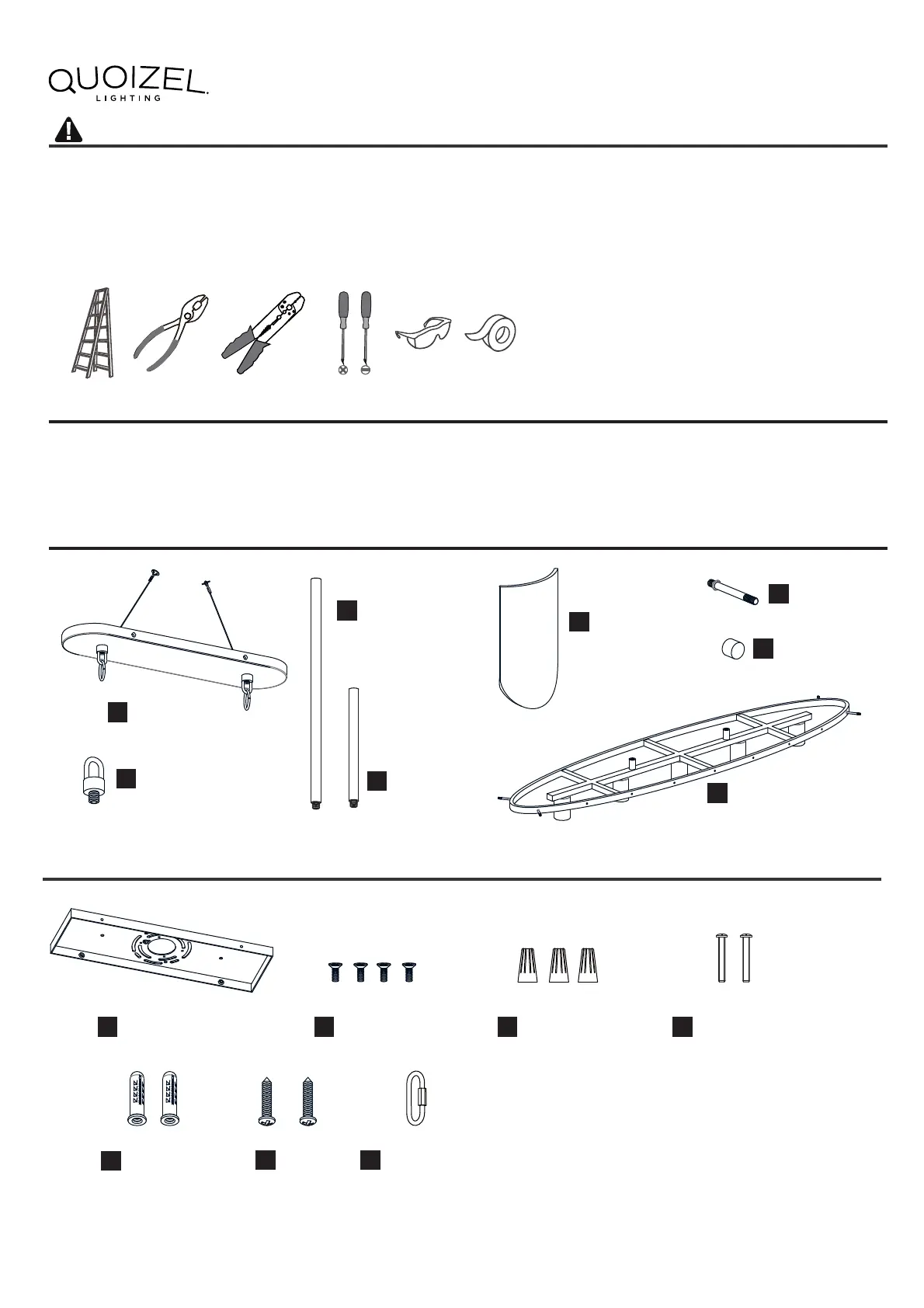 QUOIZEL
LIGHTING