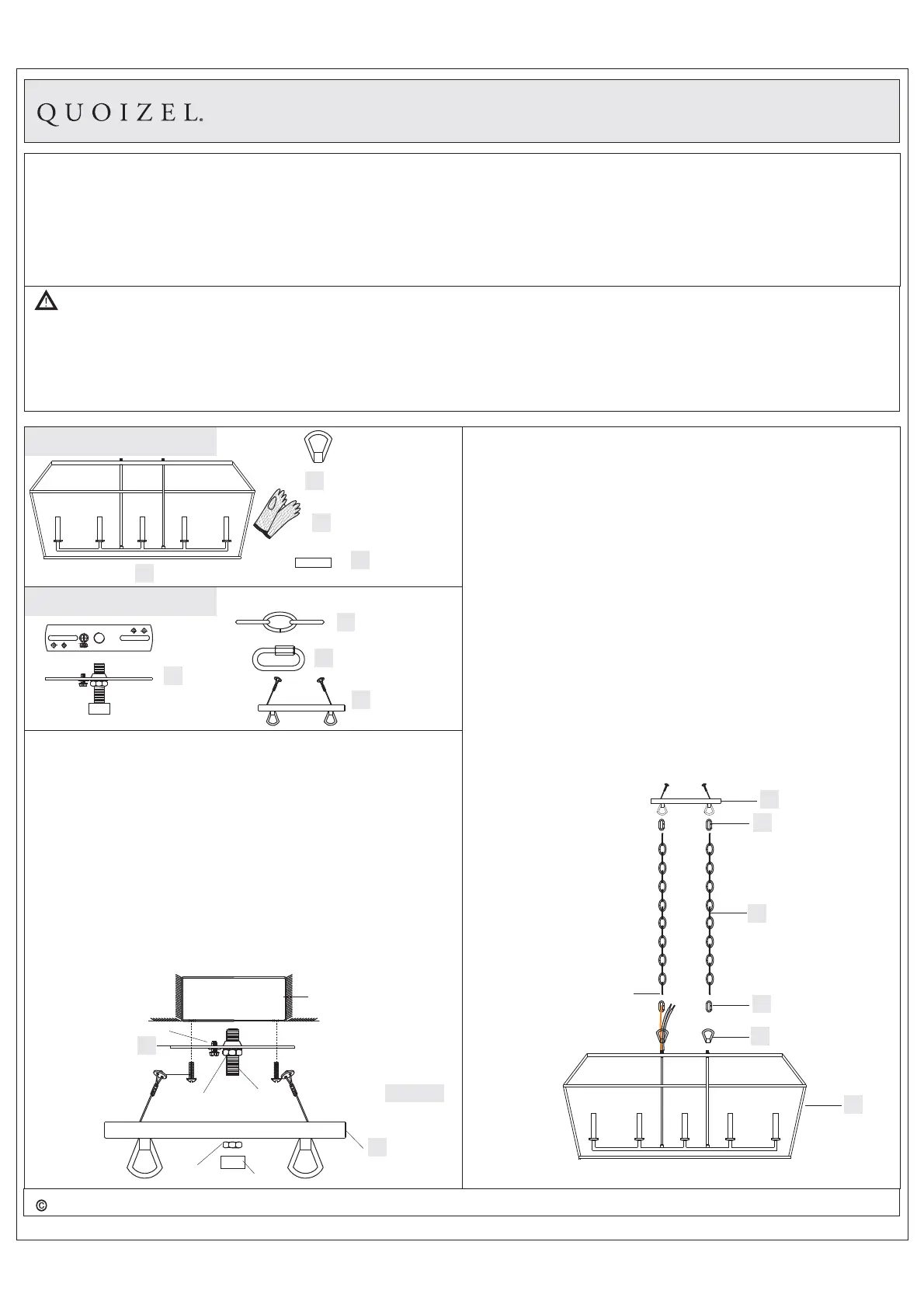 QUOIZEL.

©