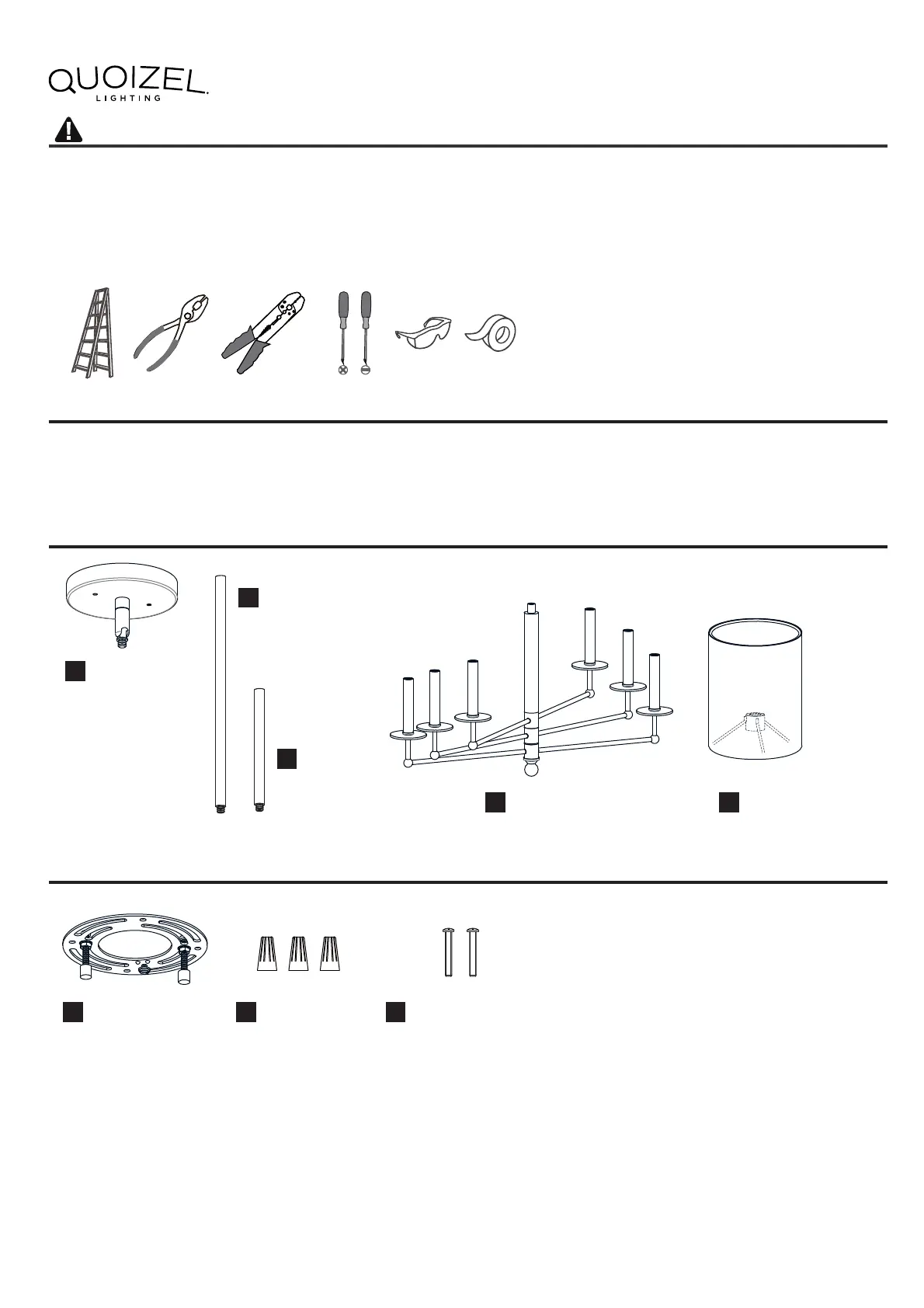 QUOIZEL
LIGHTING