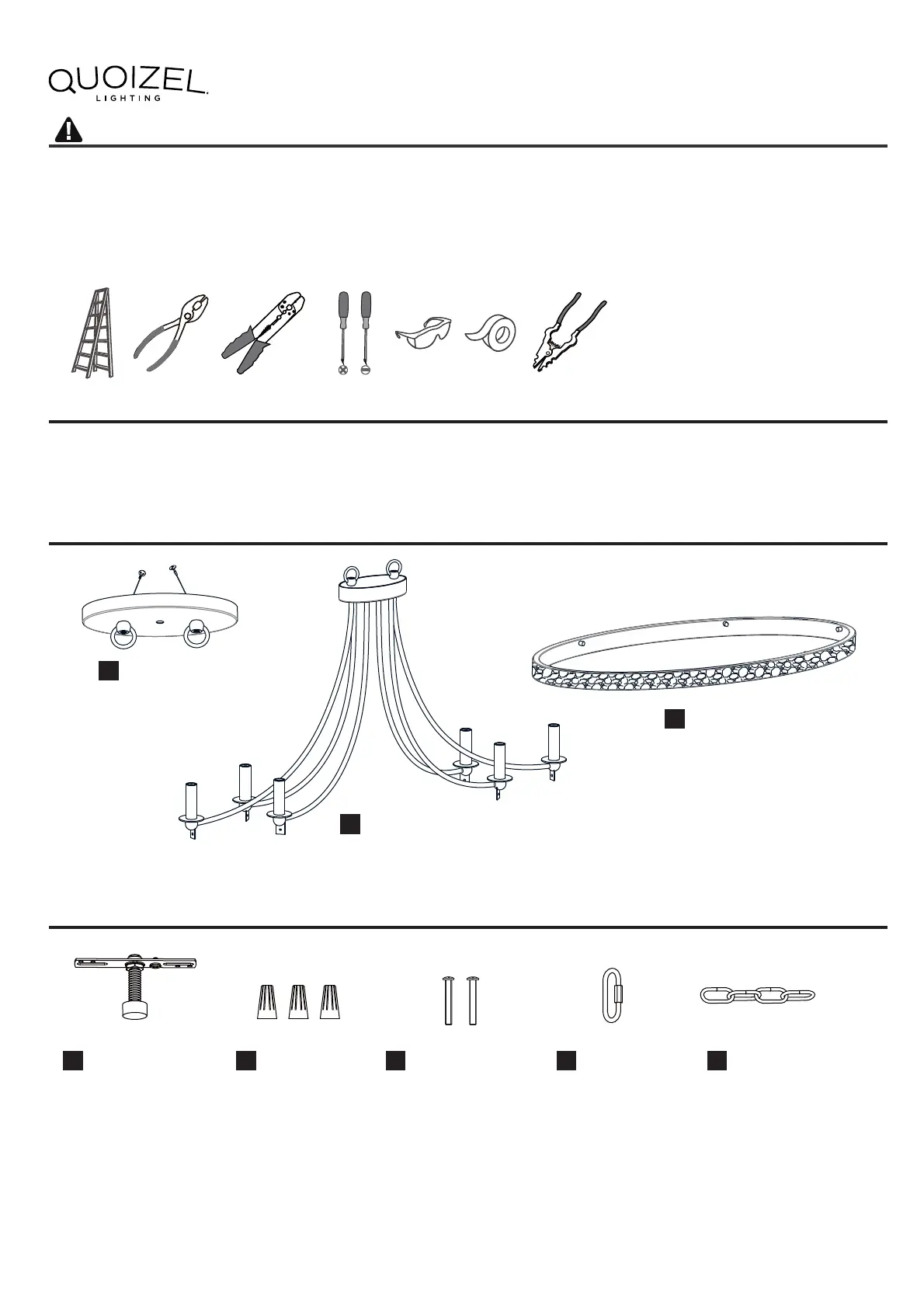 QUOIZEL
LIGHTING