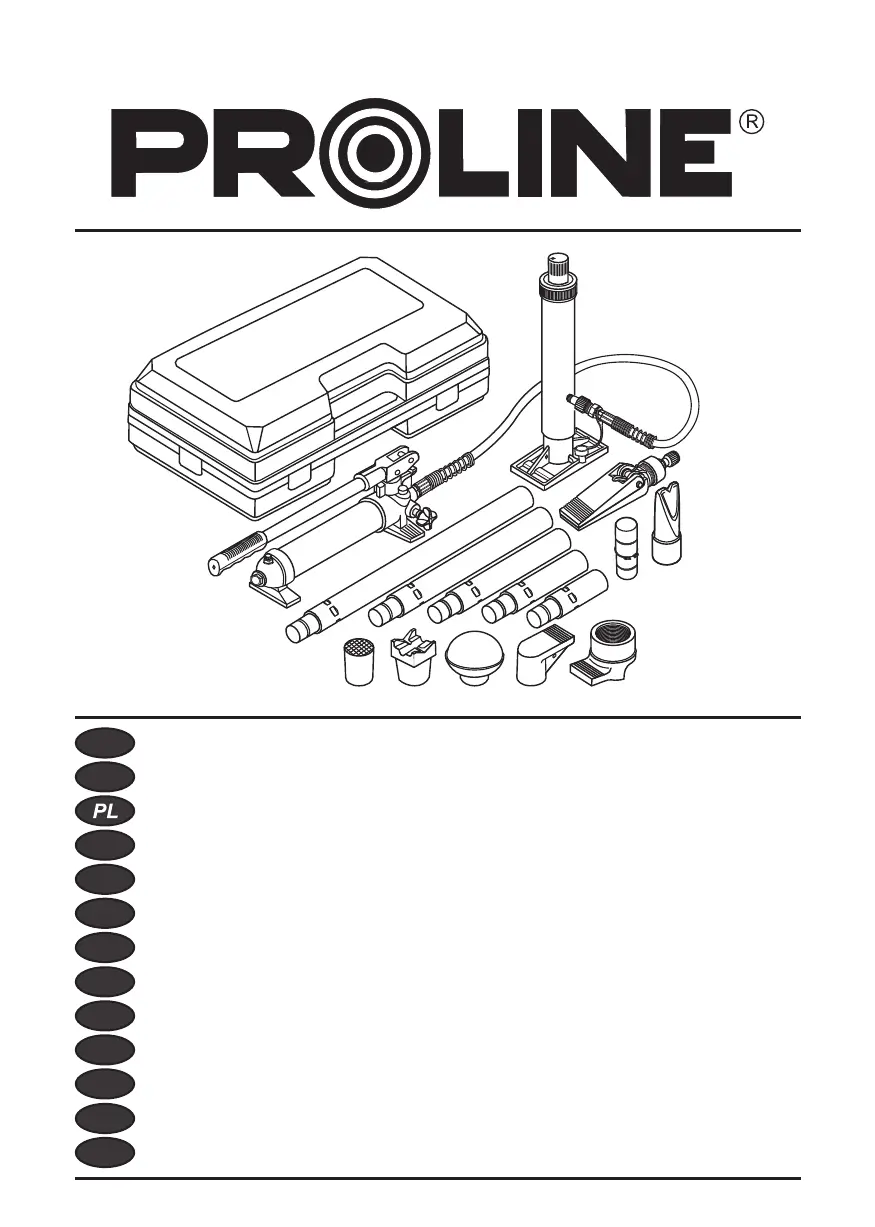 PROLINE®

PL