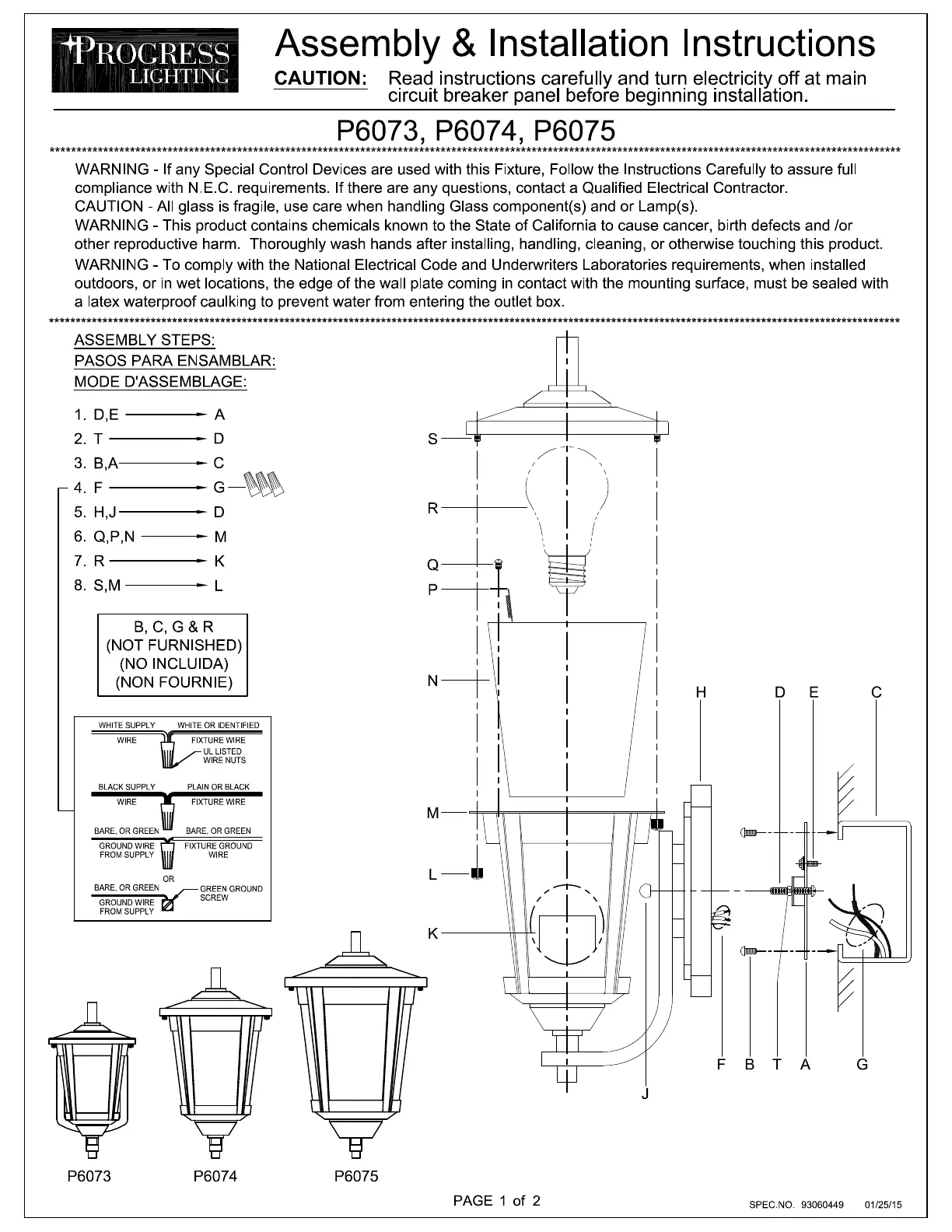 PROGRESS LIGHTING

Assembly & Installation Instructions

CAUTION: Read instructions carefully and turn electricity off at main circuit breaker panel before beginning installation.

P6073, P6074, P6075

WARNING - If any Special Control Devices are used with this Fixture, Follow the Instructions Carefully to assure full compliance with N.E.C. requirements. If there are any questions, contact a Qualified Electrical Contractor.
CAUTION - All glass is fragile, use care when handling Glass component(s) and or Lamp(s).
WARNING - This product contains chemicals known to the State of California to cause cancer, birth defects and /or other reproductive harm. Thoroughly wash hands after installing, handling, cleaning, or otherwise touching this product.
WARNING - To comply with the National Electrical Code and Underwriters Laboratories requirements, when installed outdoors, or in wet locations, the edge of the wall plate coming in contact with the mounting surface, must be sealed with a latex waterproof caulking to prevent water from entering the outlet box.

ASSEMBLY STEPS:
PASOS PARA ENSAMBLAR:
MODE D'ASSEMBLAGE:

1. D,E → A
2. T → D
3. B,A → C
4. F → G
5. H,J → D
6. Q,P,N → M
7. R → K
8. S,M → L

B, C, G & R
(NOT FURNISHED)
(NO INCLUIDA)
(NON FOURNIE)

WHITE SUPPLY WIRE
WHITE OR IDENTIFIED FIXTURE WIRE
UL LISTED WIRE NUTS
BLACK SUPPLY WIRE
PLAIN OR BLACK FIXTURE WIRE
BARE, OR GREEN GROUND WIRE FROM SUPPLY
BARE, OR GREEN FIXTURE GROUND WIRE
OR
BARE, OR GREEN GROUND WIRE FROM SUPPLY
GREEN GROUND SCREW

S
R
Q
P
N
M
L
K
H D E C
F B T A G
J

P6073 P6074 P6075

PAGE 1 of 2

SPEC.NO. 93060449 01/25/15