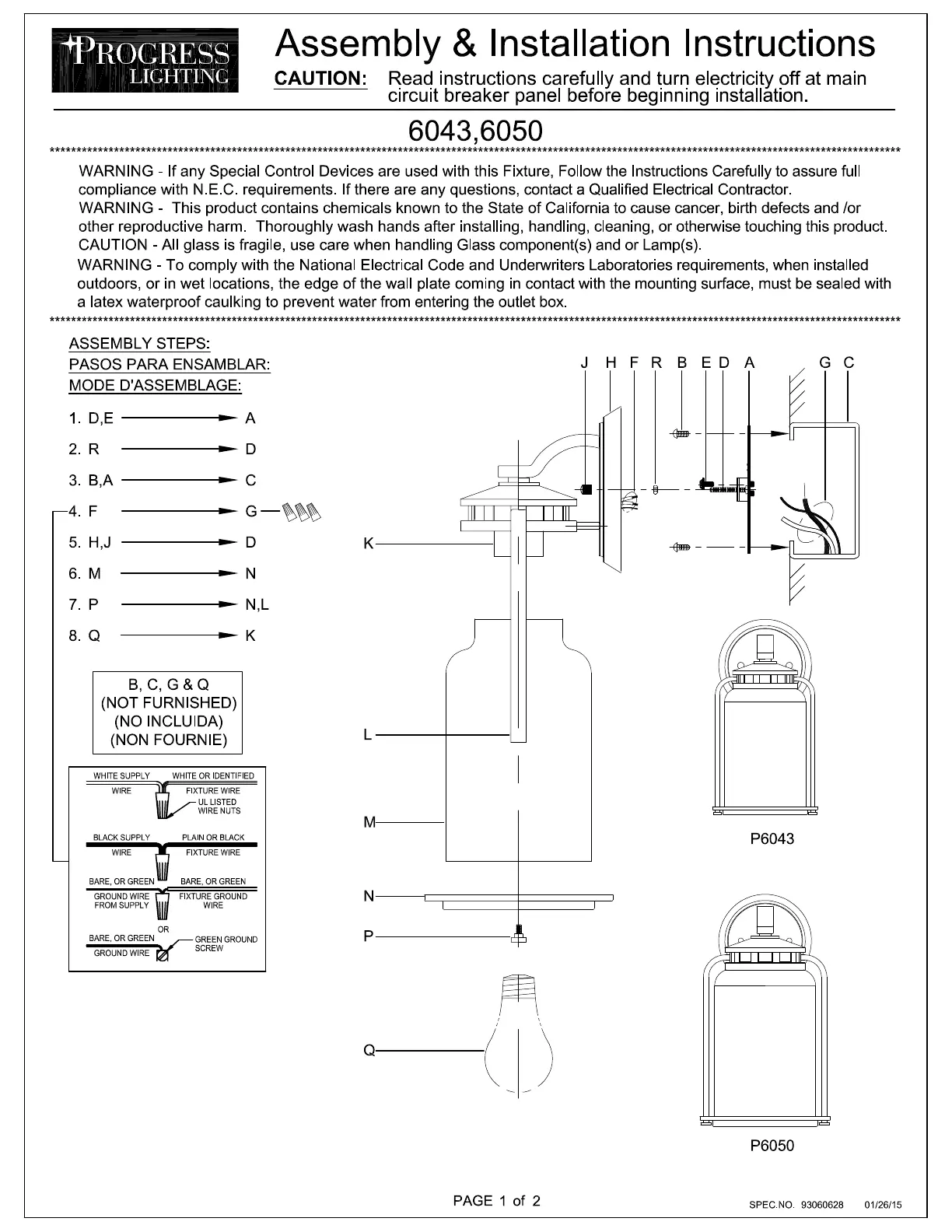 PROGRESS LIGHTING

Assembly & Installation Instructions

CAUTION: Read instructions carefully and turn electricity off at main circuit breaker panel before beginning installation.

6043,6050

WARNING - If any Special Control Devices are used with this Fixture, Follow the Instructions Carefully to assure full compliance with N.E.C. requirements. If there are any questions, contact a Qualified Electrical Contractor.
WARNING - This product contains chemicals known to the State of California to cause cancer, birth defects and /or other reproductive harm. Thoroughly wash hands after installing, handling, cleaning, or otherwise touching this product.
CAUTION - All glass is fragile, use care when handling Glass component(s) and or Lamp(s).
WARNING - To comply with the National Electrical Code and Underwriters Laboratories requirements, when installed outdoors, or in wet locations, the edge of the wall plate coming in contact with the mounting surface, must be sealed with a latex waterproof caulking to prevent water from entering the outlet box.

ASSEMBLY STEPS:
PASOS PARA ENSAMBLAR:
MODE D'ASSEMBLAGE:

1. D,E → A
2. R → D
3. B,A → C
4. F → G
5. H,J → D
6. M → N
7. P → N,L
8. Q → K

B, C, G & Q
(NOT FURNISHED)
(NO INCLUIDA)
(NON FOURNIE)

WHITE SUPPLY WIRE
WHITE OR IDENTIFIED FIXTURE WIRE
UL LISTED WIRE NUTS
BLACK SUPPLY WIRE
PLAIN OR BLACK FIXTURE WIRE
BARE, OR GREEN GROUND WIRE FROM SUPPLY
BARE, OR GREEN FIXTURE GROUND WIRE
OR
BARE, OR GREEN GROUND WIRE
GREEN GROUND SCREW

J H F R B E D A G C

K
L
M
N
P
Q

P6043

P6050

PAGE 1 of 2

SPEC.NO. 93060628 01/26/15