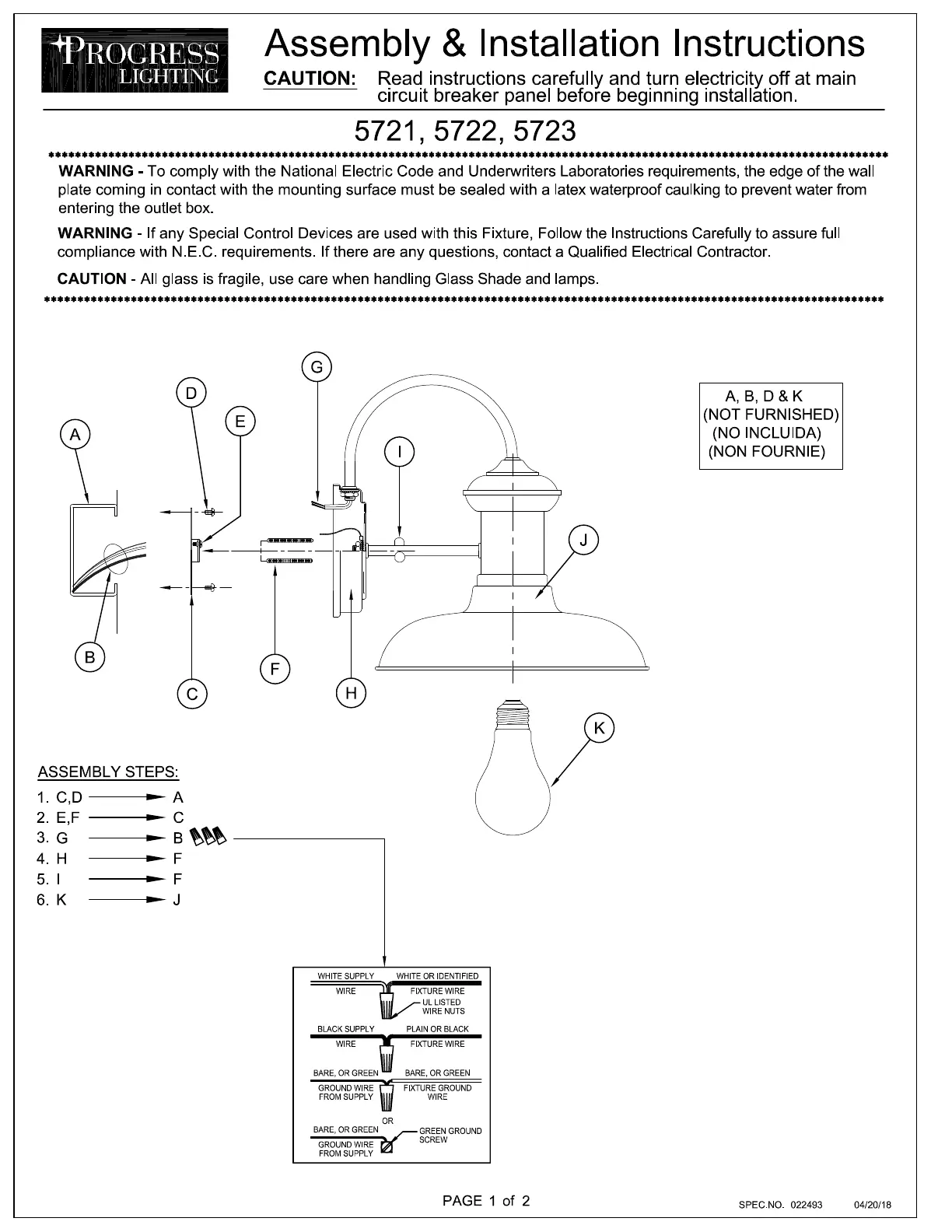 PROGRESS LIGHTING

Assembly & Installation Instructions

CAUTION: Read instructions carefully and turn electricity off at main circuit breaker panel before beginning installation.

5721, 5722, 5723

WARNING - To comply with the National Electric Code and Underwriters Laboratories requirements, the edge of the wall plate coming in contact with the mounting surface must be sealed with a latex waterproof caulking to prevent water from entering the outlet box.

WARNING - If any Special Control Devices are used with this Fixture, Follow the Instructions Carefully to assure full compliance with N.E.C. requirements. If there are any questions, contact a Qualified Electrical Contractor.

CAUTION - All glass is fragile, use care when handling Glass Shade and lamps.

G
D
E
A
I
J
B
F
C
H
K

A, B, D & K
(NOT FURNISHED)
(NO INCLUIDA)
(NON FOURNIE)

ASSEMBLY STEPS:
1. C,D → A
2. E,F → C
3. G → B
4. H → F
5. I → F
6. K → J

WHITE SUPPLY WIRE
WHITE OR IDENTIFIED FIXTURE WIRE
UL LISTED WIRE NUTS
BLACK SUPPLY WIRE
PLAIN OR BLACK FIXTURE WIRE
BARE, OR GREEN GROUND WIRE FROM SUPPLY
BARE, OR GREEN FIXTURE GROUND WIRE
OR
BARE, OR GREEN GROUND WIRE FROM SUPPLY
GREEN GROUND SCREW

PAGE 1 of 2

SPEC.NO. 022493 04/20/18