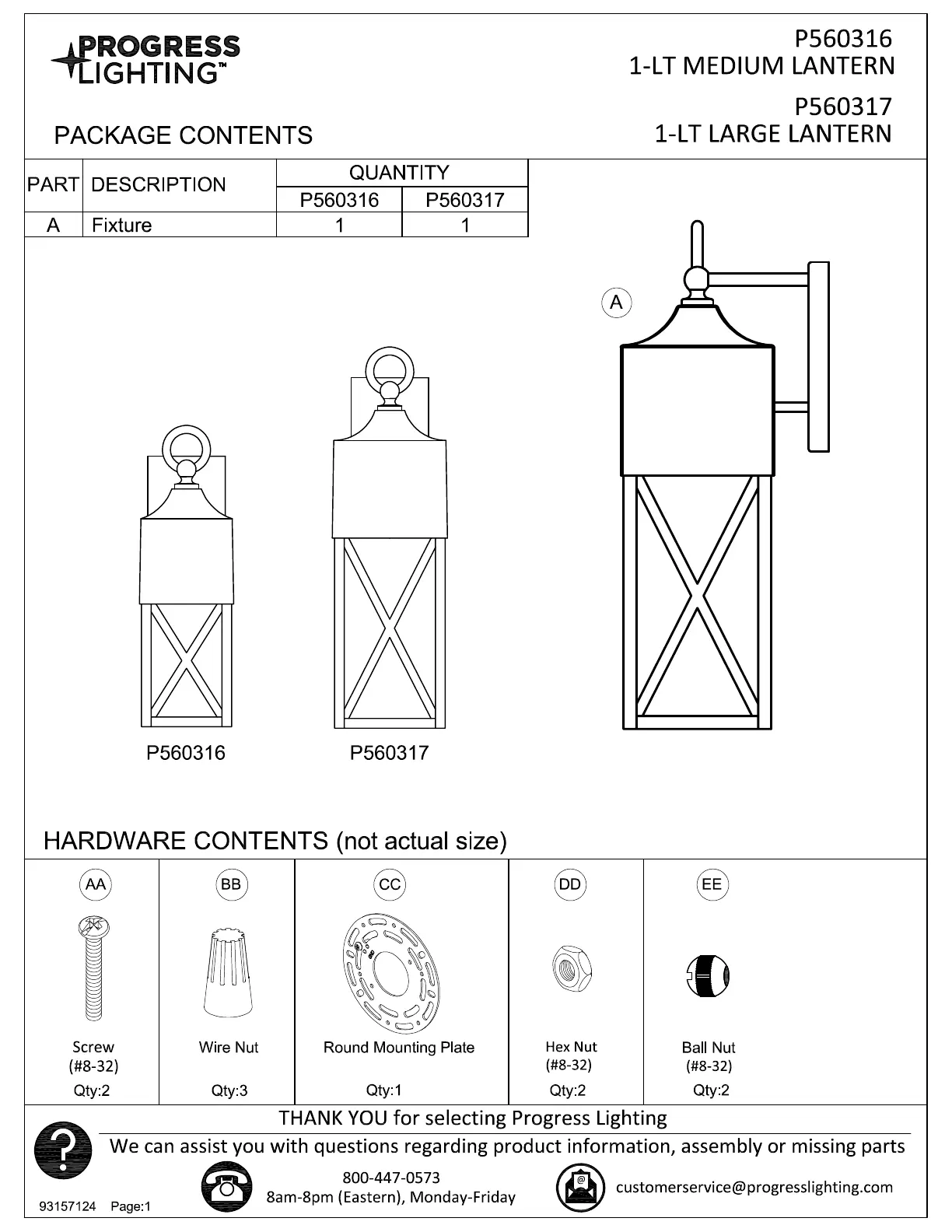 PROGRESS LIGHTING™

P560316
1-LT MEDIUM LANTERN

P560317
1-LT LARGE LANTERN

PACKAGE CONTENTS

| PART | DESCRIPTION | QUANTITY P560316 | QUANTITY P560317 |
|---|---|---|---|
| A | Fixture | 1 | 1 |

A

P560316

P560317

HARDWARE CONTENTS (not actual size)

| AA | BB | CC | DD | EE |
|---|---|---|---|---|
| Screw (#8-32) | Wire Nut | Round Mounting Plate | Hex Nut (#8-32) | Ball Nut (#8-32) |
| Qty:2 | Qty:3 | Qty:1 | Qty:2 | Qty:2 |

THANK YOU for selecting Progress Lighting

We can assist you with questions regarding product information, assembly or missing parts

800-447-0573
8am-8pm (Eastern), Monday-Friday

customerservice@progresslighting.com

93157124 Page:1