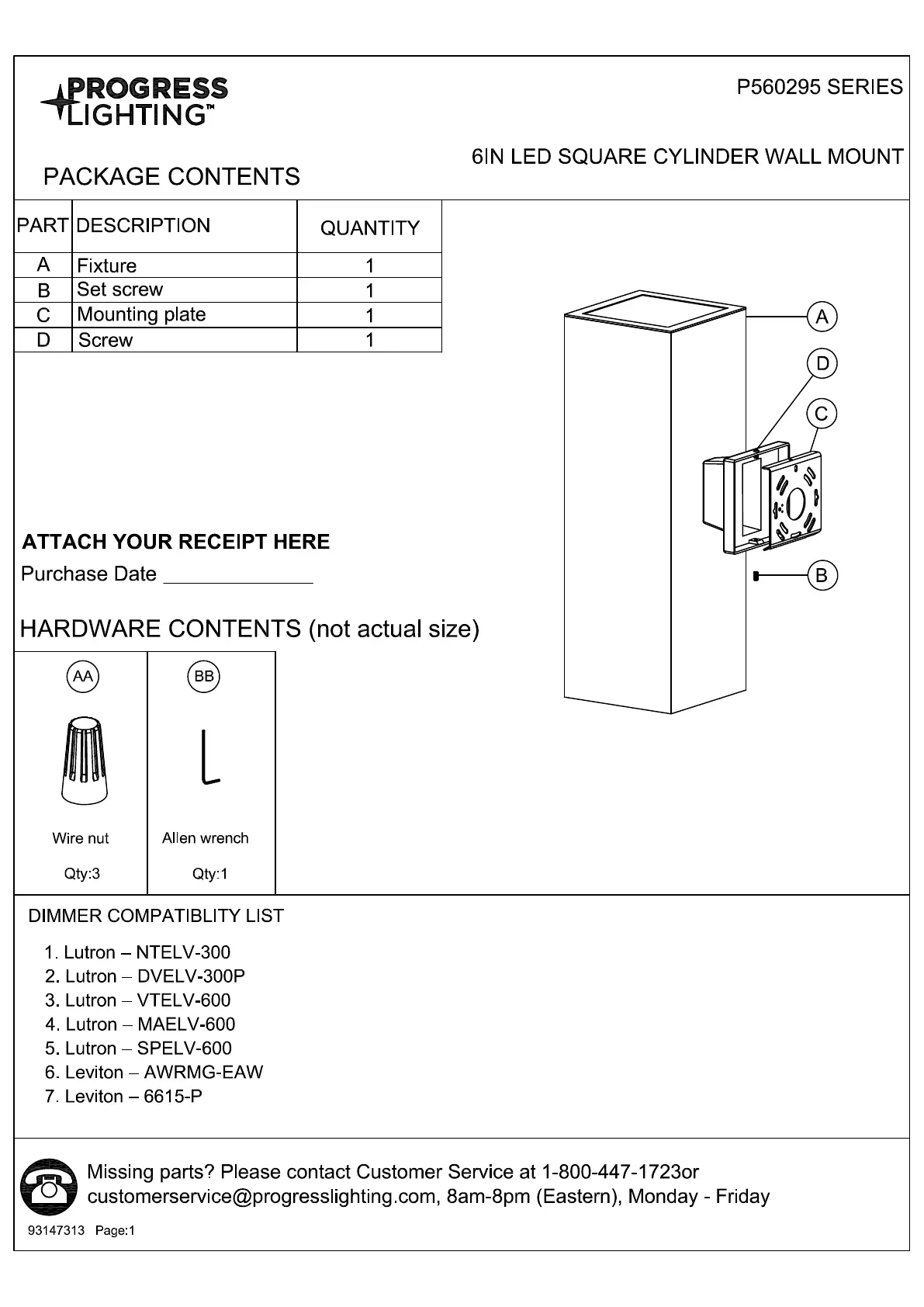 PROGRESS LIGHTING™

P560295 SERIES

6IN LED SQUARE CYLINDER WALL MOUNT

PACKAGE CONTENTS

| PART | DESCRIPTION | QUANTITY |
|---|---|---|
| A | Fixture | 1 |
| B | Set screw | 1 |
| C | Mounting plate | 1 |
| D | Screw | 1 |

A
D
C
B

ATTACH YOUR RECEIPT HERE
Purchase Date ______________

HARDWARE CONTENTS (not actual size)

| AA | BB |
|---|---|
| Wire nut | Allen wrench |
| Qty:3 | Qty:1 |

DIMMER COMPATIBLITY LIST

1. Lutron – NTELV-300
2. Lutron – DVELV-300P
3. Lutron – VTELV-600
4. Lutron – MAELV-600
5. Lutron – SPELV-600
6. Leviton – AWRMG-EAW
7. Leviton – 6615-P

Missing parts? Please contact Customer Service at 1-800-447-1723or customerservice@progresslighting.com, 8am-8pm (Eastern), Monday - Friday

93147313 Page:1