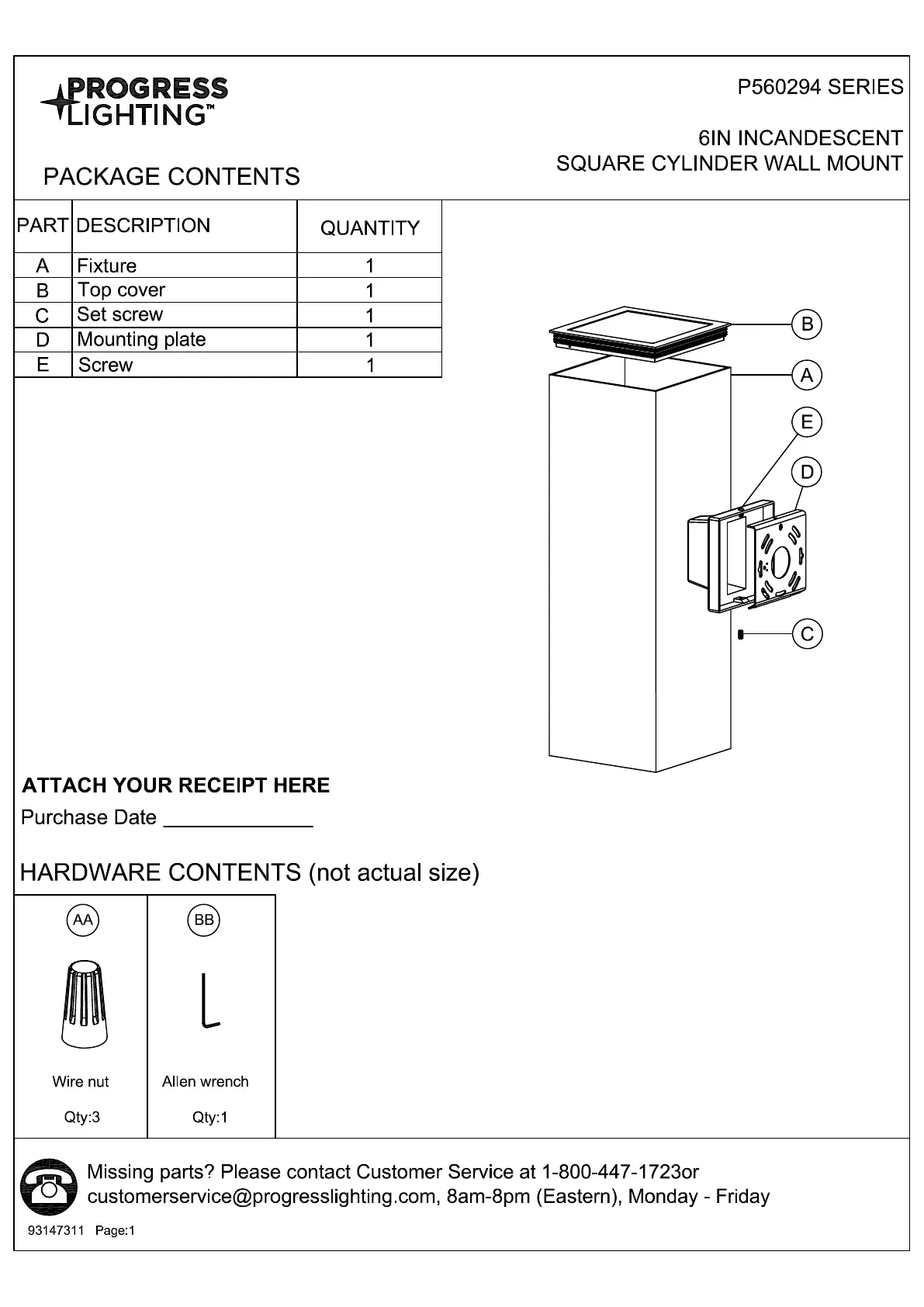 PROGRESS LIGHTING™

P560294 SERIES

6IN INCANDESCENT
SQUARE CYLINDER WALL MOUNT

PACKAGE CONTENTS

| PART | DESCRIPTION | QUANTITY |
|---|---|---|
| A | Fixture | 1 |
| B | Top cover | 1 |
| C | Set screw | 1 |
| D | Mounting plate | 1 |
| E | Screw | 1 |

B
A
E
D
C

ATTACH YOUR RECEIPT HERE
Purchase Date _____________

HARDWARE CONTENTS (not actual size)

| AA | BB |
|---|---|
| Wire nut | Allen wrench |
| Qty:3 | Qty:1 |

Missing parts? Please contact Customer Service at 1-800-447-1723or customerservice@progresslighting.com, 8am-8pm (Eastern), Monday - Friday

93147311 Page:1