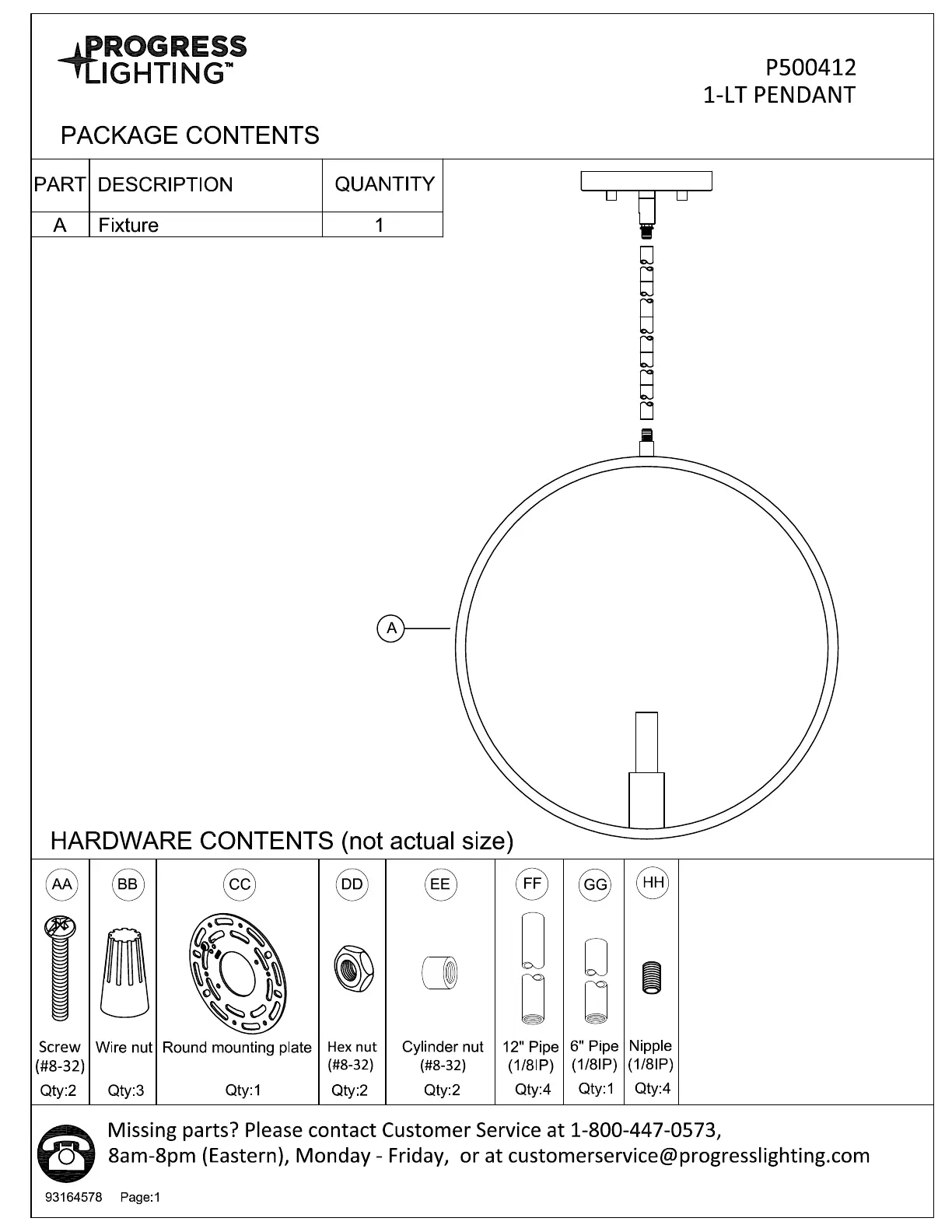 PROGRESS LIGHTING™

P500412
1-LT PENDANT

PACKAGE CONTENTS

| PART | DESCRIPTION | QUANTITY |
|---|---|---|
| A | Fixture | 1 |

A

HARDWARE CONTENTS (not actual size)

| AA | BB | CC | DD | EE | FF | GG | HH |
|---|---|---|---|---|---|---|---|
| Screw (#8-32) | Wire nut | Round mounting plate | Hex nut (#8-32) | Cylinder nut (#8-32) | 12" Pipe (1/8IP) | 6" Pipe (1/8IP) | Nipple (1/8IP) |
| Qty:2 | Qty:3 | Qty:1 | Qty:2 | Qty:2 | Qty:4 | Qty:1 | Qty:4 |

Missing parts? Please contact Customer Service at 1-800-447-0573, 8am-8pm (Eastern), Monday - Friday, or at customerservice@progresslighting.com

93164578 Page:1