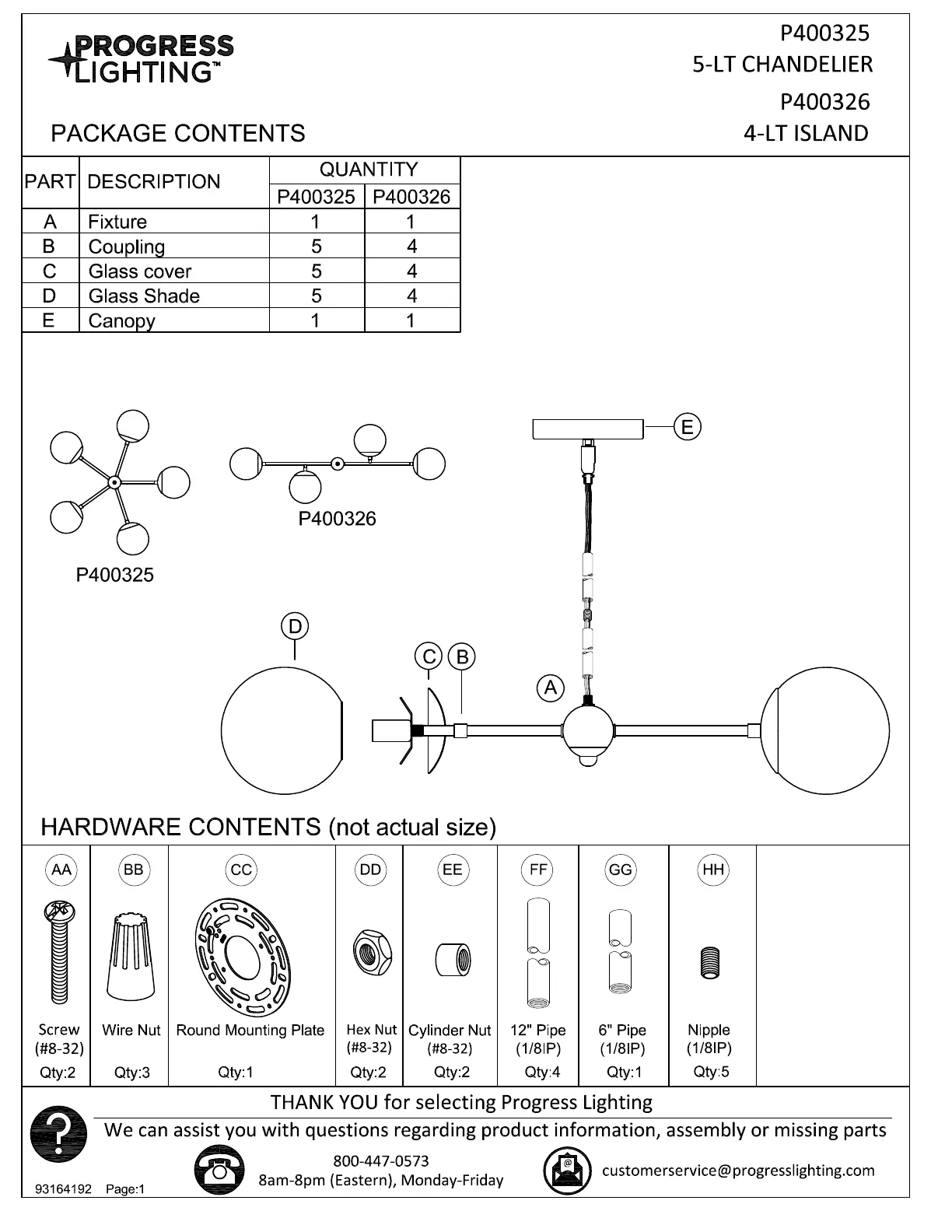 PROGRESS LIGHTING™

P400325
5-LT CHANDELIER

P400326
4-LT ISLAND

PACKAGE CONTENTS

| PART | DESCRIPTION | QUANTITY P400325 | QUANTITY P400326 |
|---|---|---|---|
| A | Fixture | 1 | 1 |
| B | Coupling | 5 | 4 |
| C | Glass cover | 5 | 4 |
| D | Glass Shade | 5 | 4 |
| E | Canopy | 1 | 1 |

P400325

P400326

E

D

C B

A

HARDWARE CONTENTS (not actual size)

| AA | BB | CC | DD | EE | FF | GG | HH |
|---|---|---|---|---|---|---|---|
| Screw (#8-32) | Wire Nut | Round Mounting Plate | Hex Nut (#8-32) | Cylinder Nut (#8-32) | 12" Pipe (1/8IP) | 6" Pipe (1/8IP) | Nipple (1/8IP) |
| Qty:2 | Qty:3 | Qty:1 | Qty:2 | Qty:2 | Qty:4 | Qty:1 | Qty:5 |

THANK YOU for selecting Progress Lighting

We can assist you with questions regarding product information, assembly or missing parts

800-447-0573
8am-8pm (Eastern), Monday-Friday

customerservice@progresslighting.com

93164192 Page:1