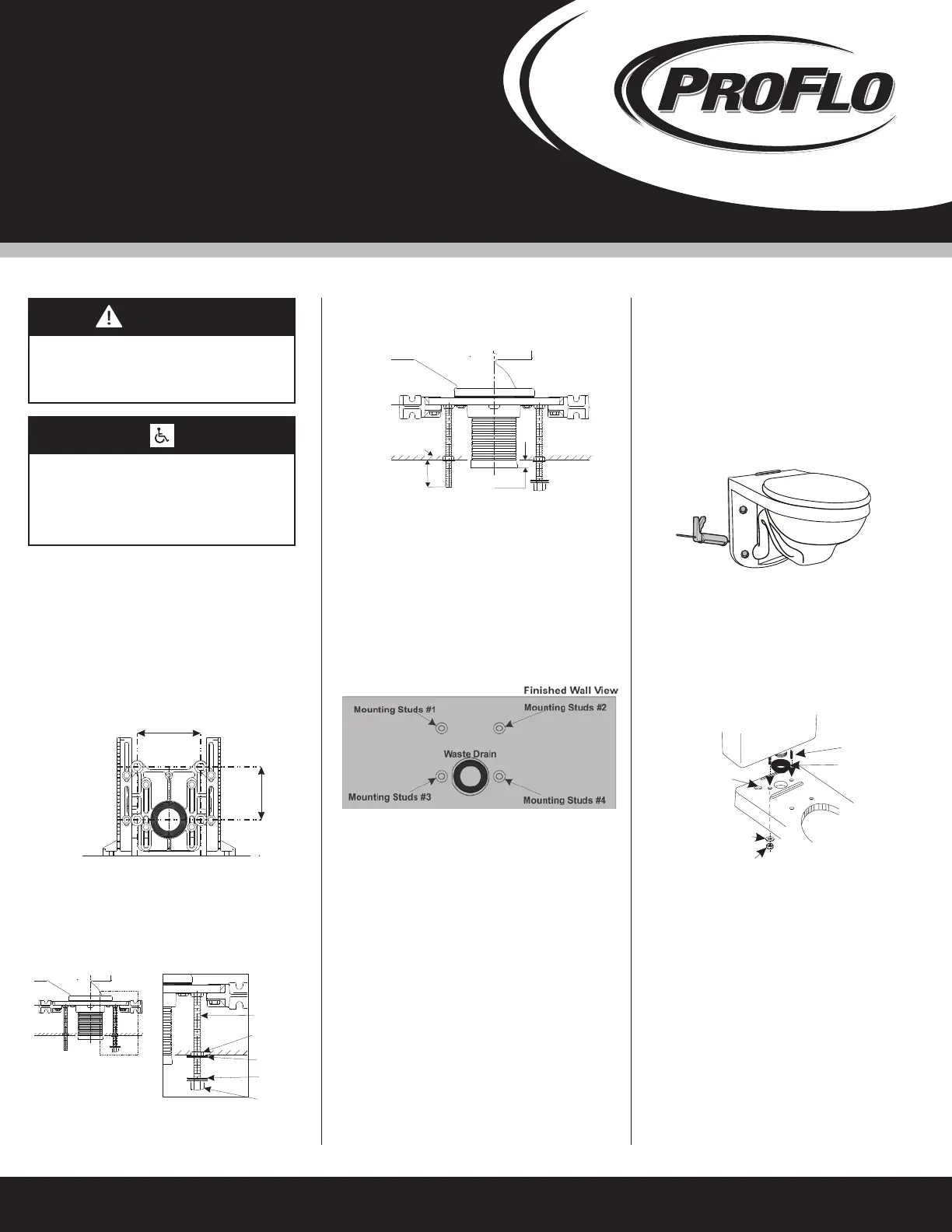 PROFLO

Finished Wall View
Mounting Studs #1
Mounting Studs #2
Waste Drain
Mounting Studs #3
Mounting Studs #4