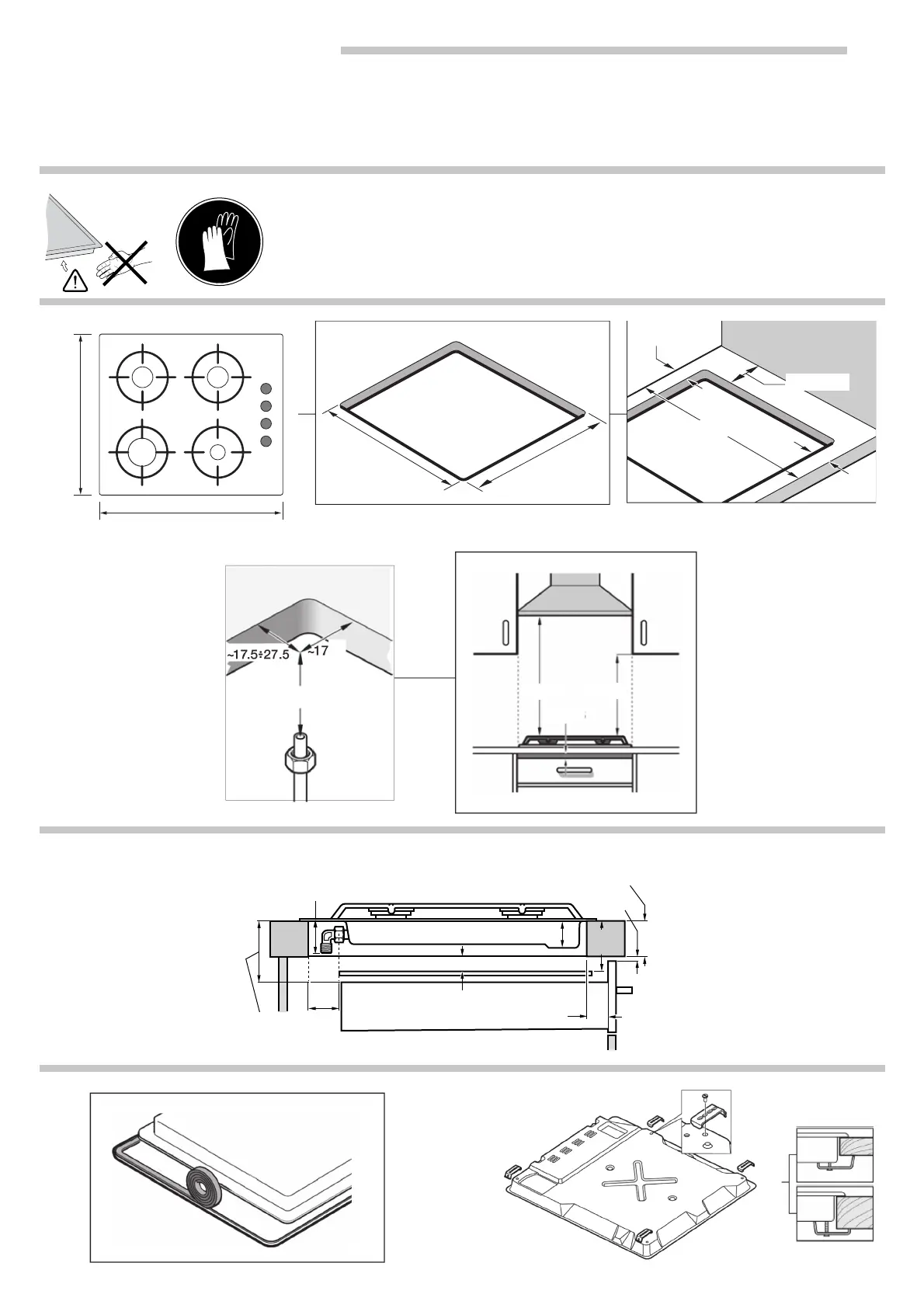 ~17.5÷27.5

~17