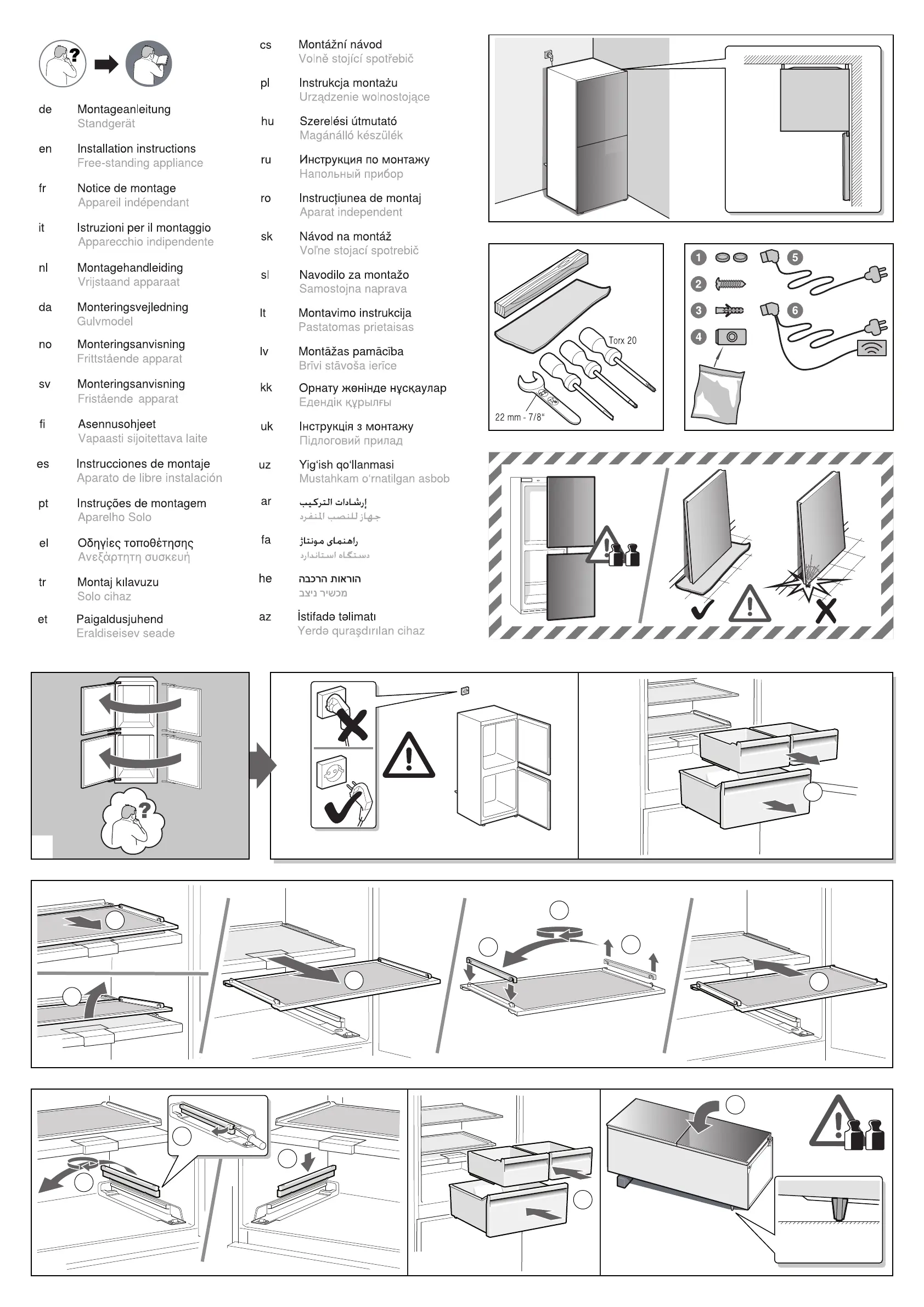 de Montageanleitung
Standgerät

en Installation instructions
Free-standing appliance

fr Notice de montage
Appareil indépendant

it Istruzioni per il montaggio
Apparecchio indipendente

nl Montagehandleiding
Vrijstaand apparaat

da Monteringsvejledning
Gulvmodel

no Monteringsanvisning
Frittstående apparat

sv Monteringsanvisning
Fristående apparat

fi Asennusohjeet
Vapaasti sijoitettava laite

es Instrucciones de montaje
Aparato de libre instalación

pt Instruções de montagem
Aparelho Solo

el Οδηγίες τοποθέτησης
Ανεξάρτητη συσκευή

tr Montaj kılavuzu
Solo cihaz

et Paigaldusjuhend
Eraldiseisev seade

cs Montážní návod
Volně stojící spotřebič

pl Instrukcja montażu
Urządzenie wolnostojące

hu Szerelési útmutató
Magánálló készülék

ru Инструкция по монтажу
Напольный прибор

ro Instrucțiunea de montaj
Aparat independent

sk Návod na montáž
Voľne stojací spotrebič

sl Navodilo za montažo
Samostojna naprava

lt Montavimo instrukcija
Pastatomas prietaisas

lv Montāžas pamācība
Brīvi stāvoša ierīce

kk Орнату жөнінде нұсқаулар
Едендік құрылғы

uk Інструкція з монтажу
Підлоговий прилад

uz Yig'ish qo'llanmasi
Mustahkam o'rnatilgan asbob

ar إرشادات التركيب
جهاز للنصب المنفرد

fa راهنمای مونتاژ
دستگاه استاندارد

he הוראות הרכבה
מכשיר ניצב

az İstifadə təlimatı
Yerdə quraşdırılan cihaz

Torx 20
22 mm - 7/8"

1
2
3
4
5
6