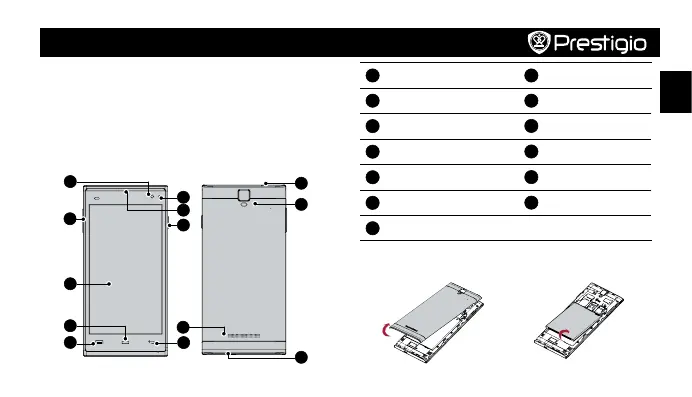 Prestigio