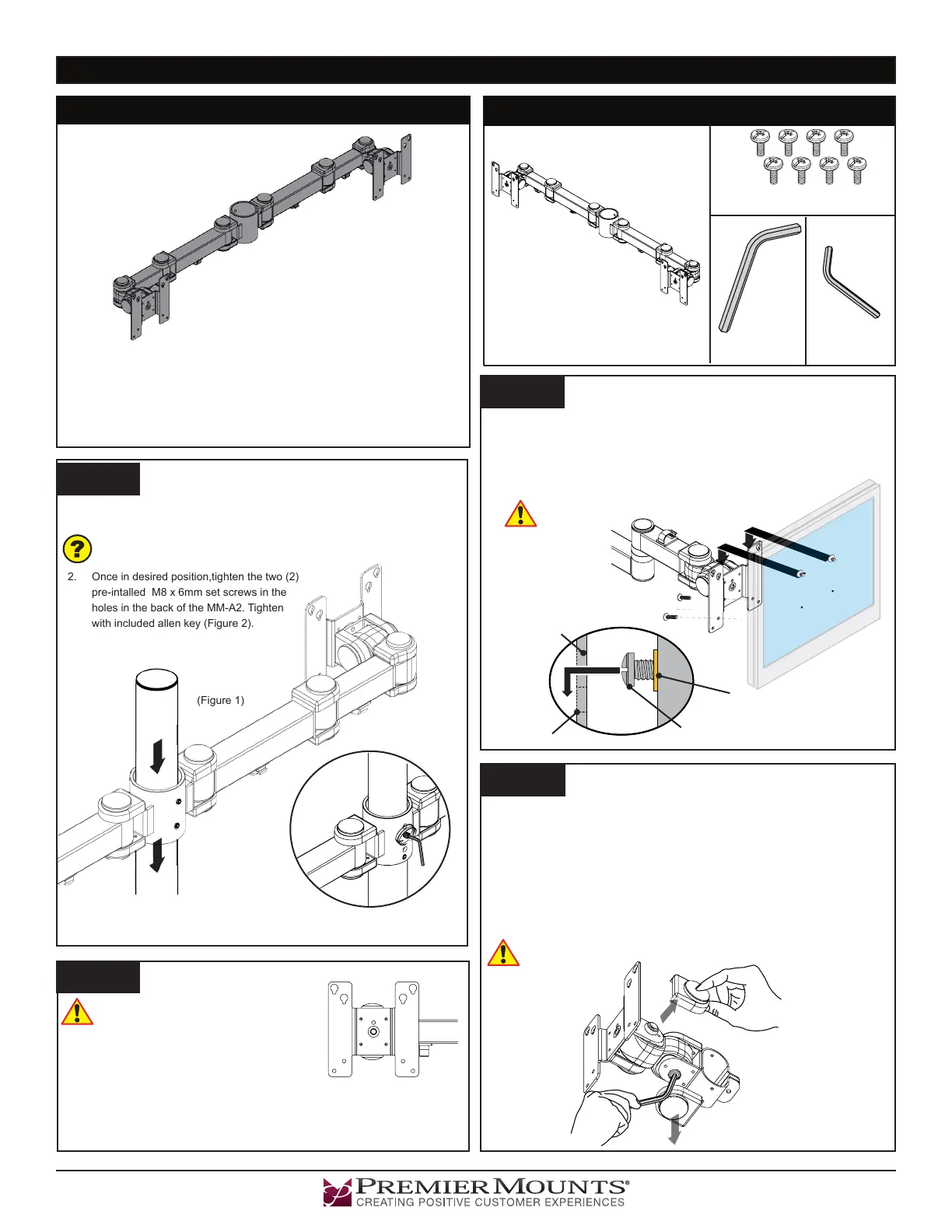 2. Once in desired position,tighten the two (2) pre-intalled M8 x 6mm set screws in the holes in the back of the MM-A2. Tighten with included allen key (Figure 2).

(Figure 1)

PREMIER MOUNTS®
CREATING POSITIVE CUSTOMER EXPERIENCES