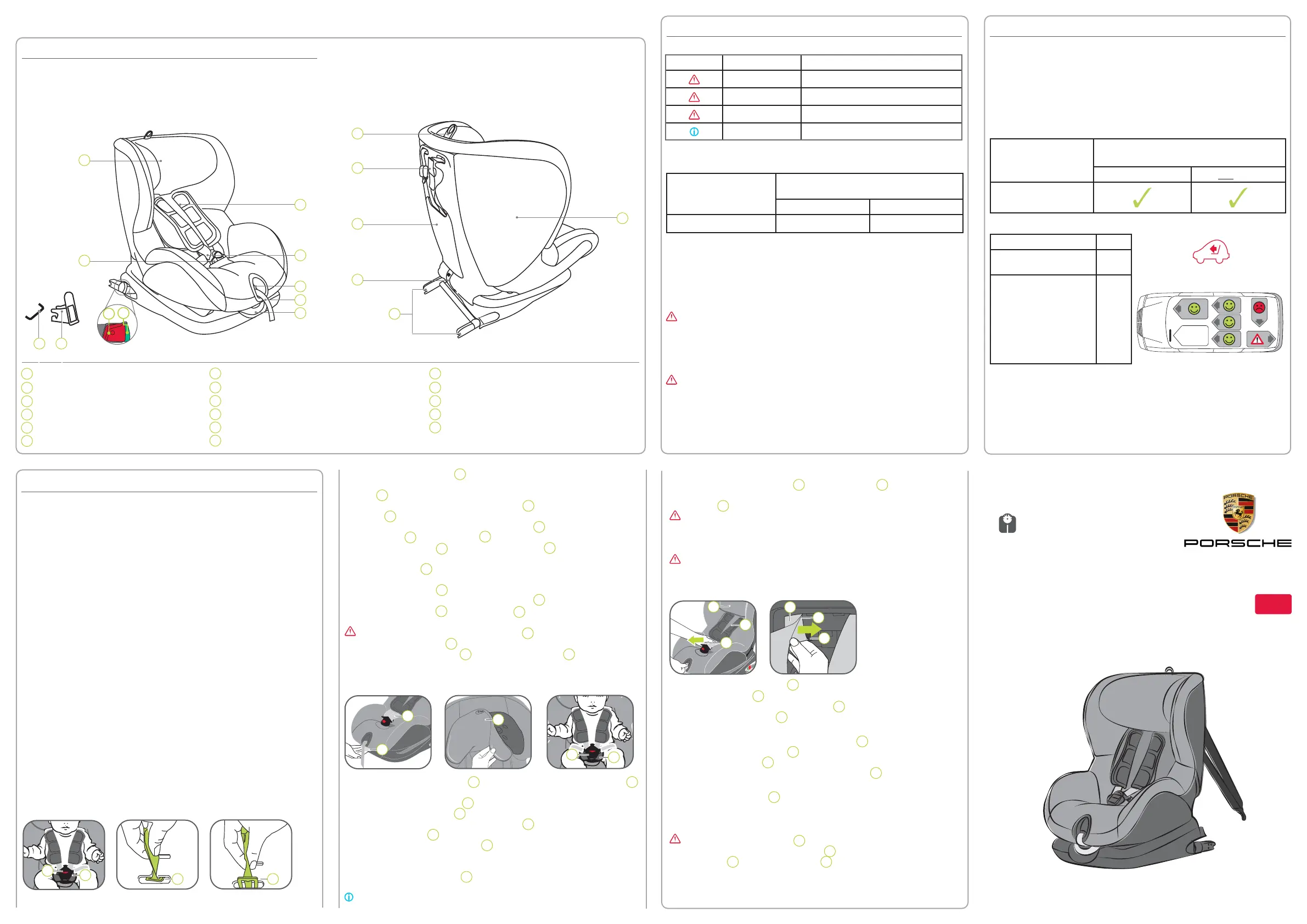 PORSCHE