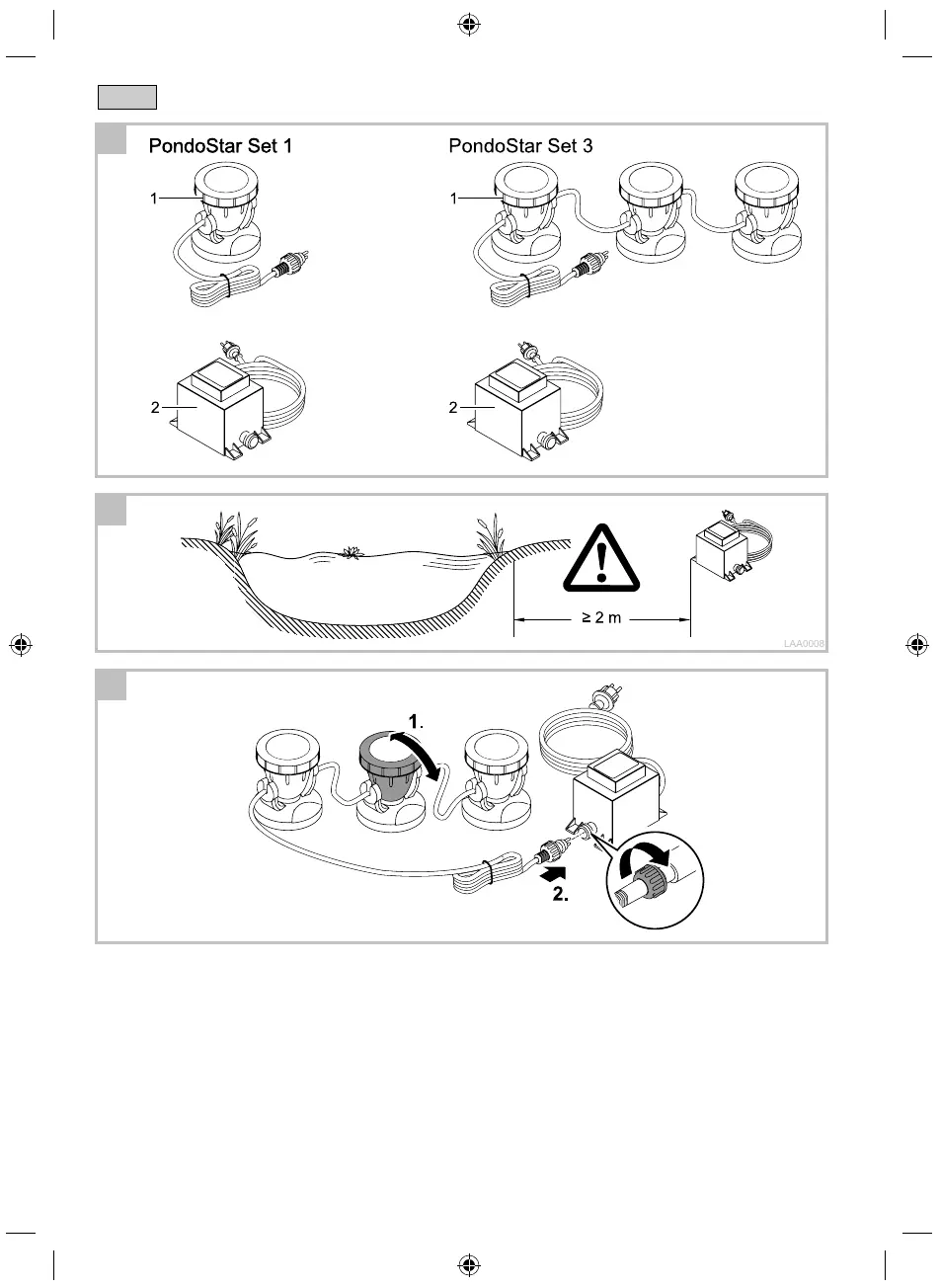 PondoStar Set 1

1

2

PondoStar Set 3

1

2

≥ 2 m

LAA0008

1.

2.